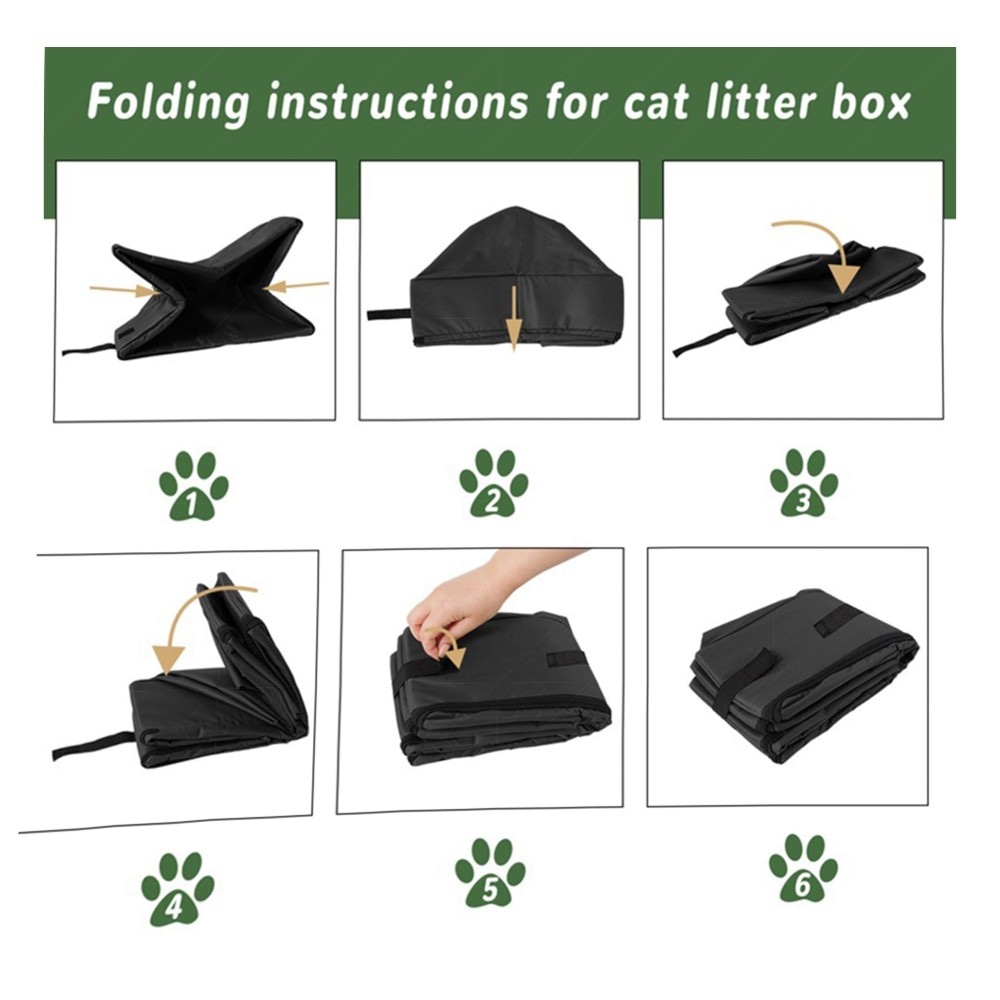 Folding instructions for cat litter box

1

2

3

4

5

6