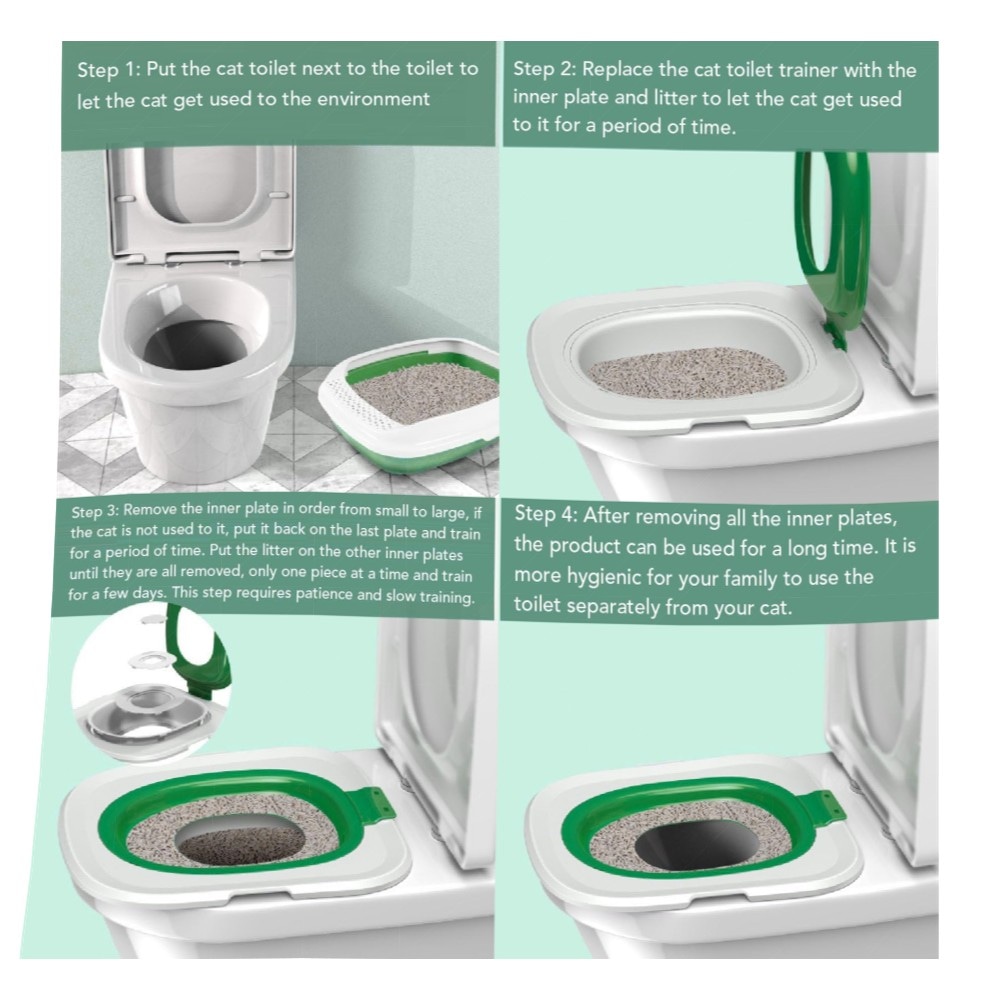 Step 1: Put the cat toilet next to the toilet to let the cat get used to the environment

Step 2: Replace the cat toilet trainer with the inner plate and litter to let the cat get used to it for a period of time.

Step 3: Remove the inner plate in order from small to large, if the cat is not used to it, put it back on the last plate and train for a period of time. Put the litter on the other inner plates until they are all removed, only one piece at a time and train for a few days. This step requires patience and slow training.

Step 4: After removing all the inner plates, the product can be used for a long time. It is more hygienic for your family to use the toilet separately from your cat.