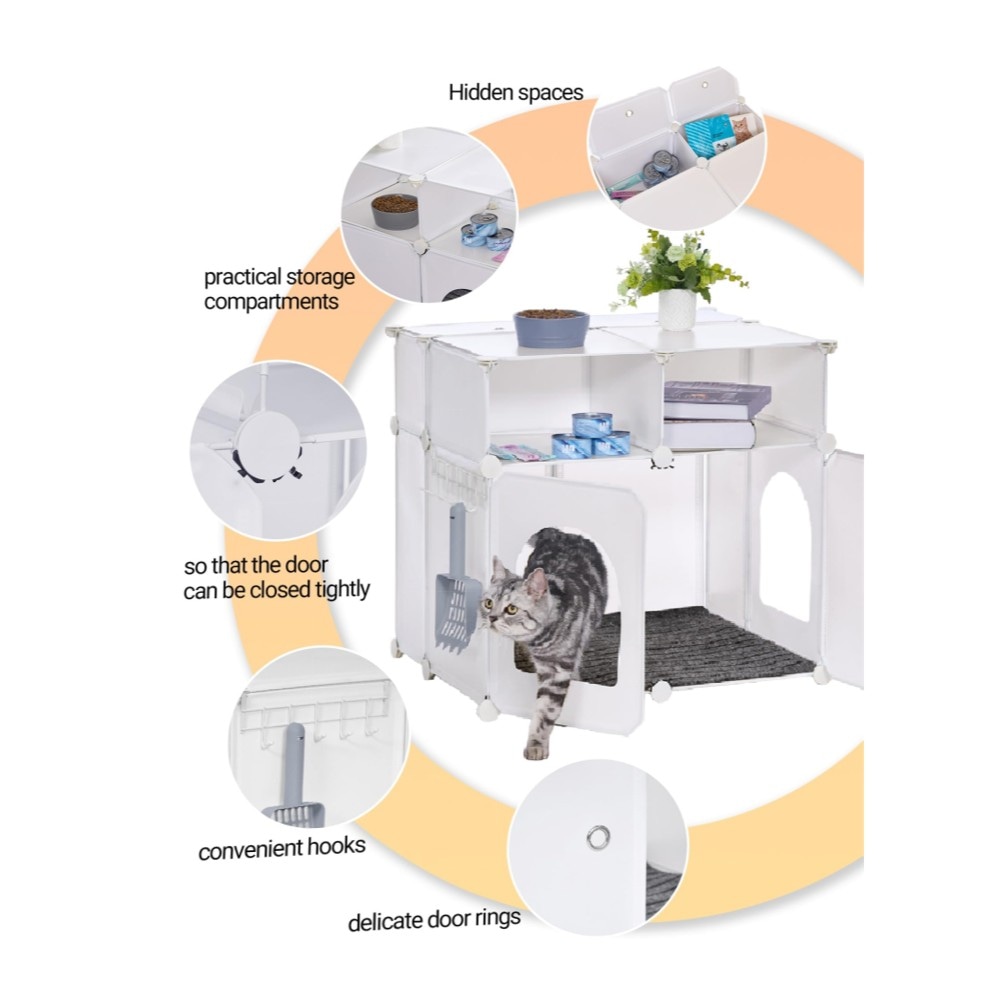 Hidden spaces

practical storage compartments

so that the door can be closed tightly

convenient hooks

delicate door rings