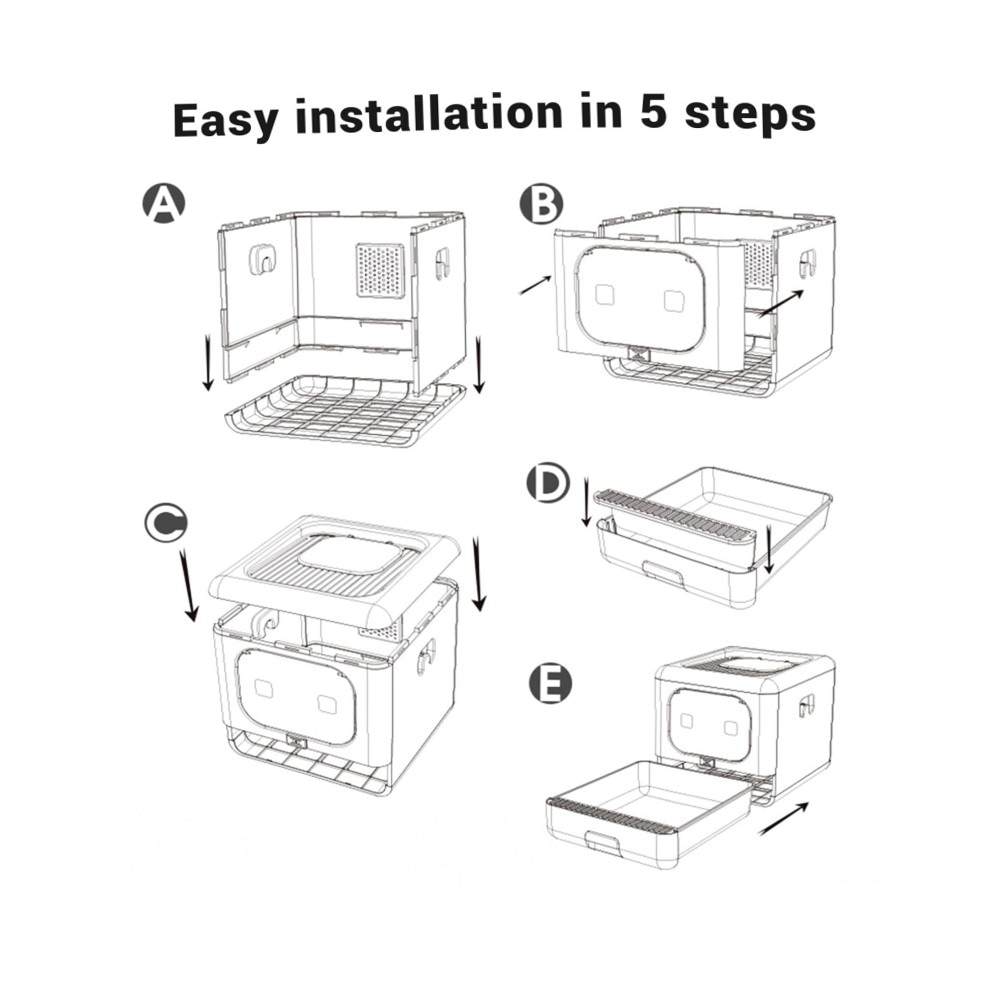 Easy installation in 5 steps

A

B

C

D

E