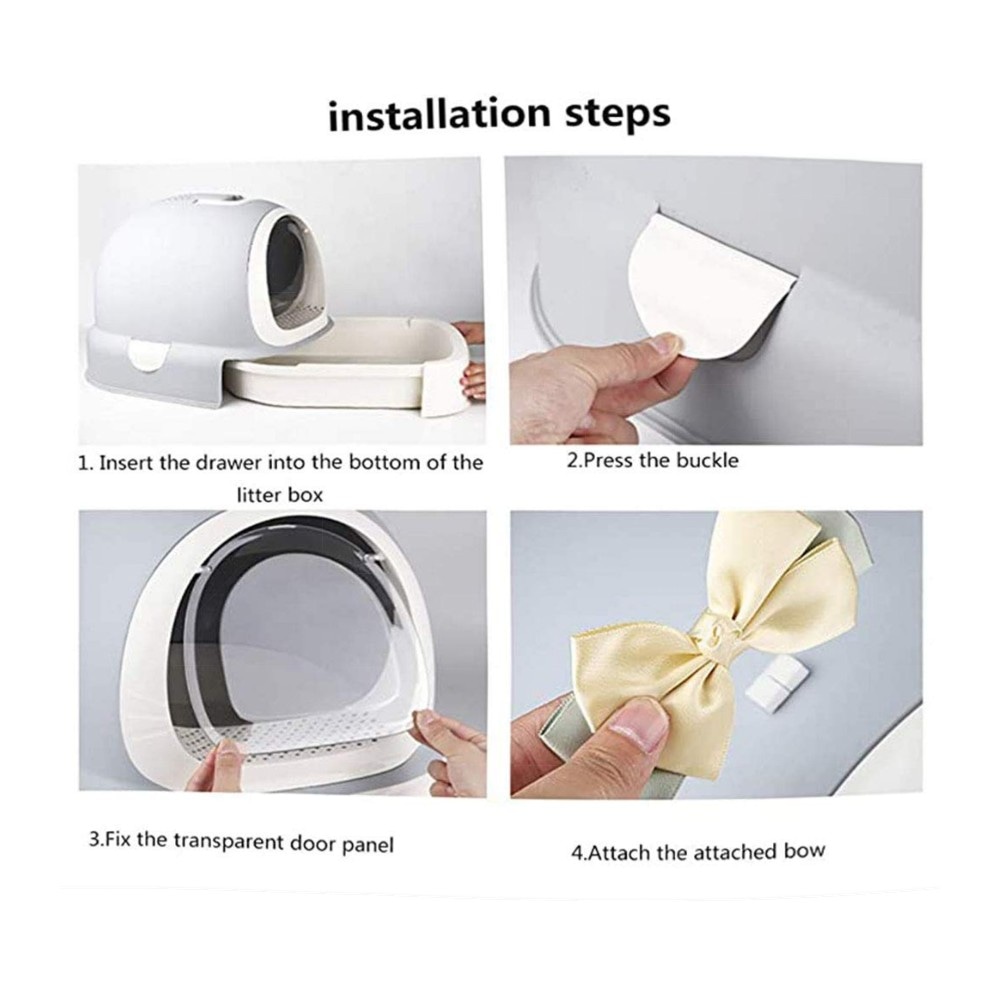 installation steps

1. Insert the drawer into the bottom of the litter box

2.Press the buckle

3.Fix the transparent door panel

4.Attach the attached bow