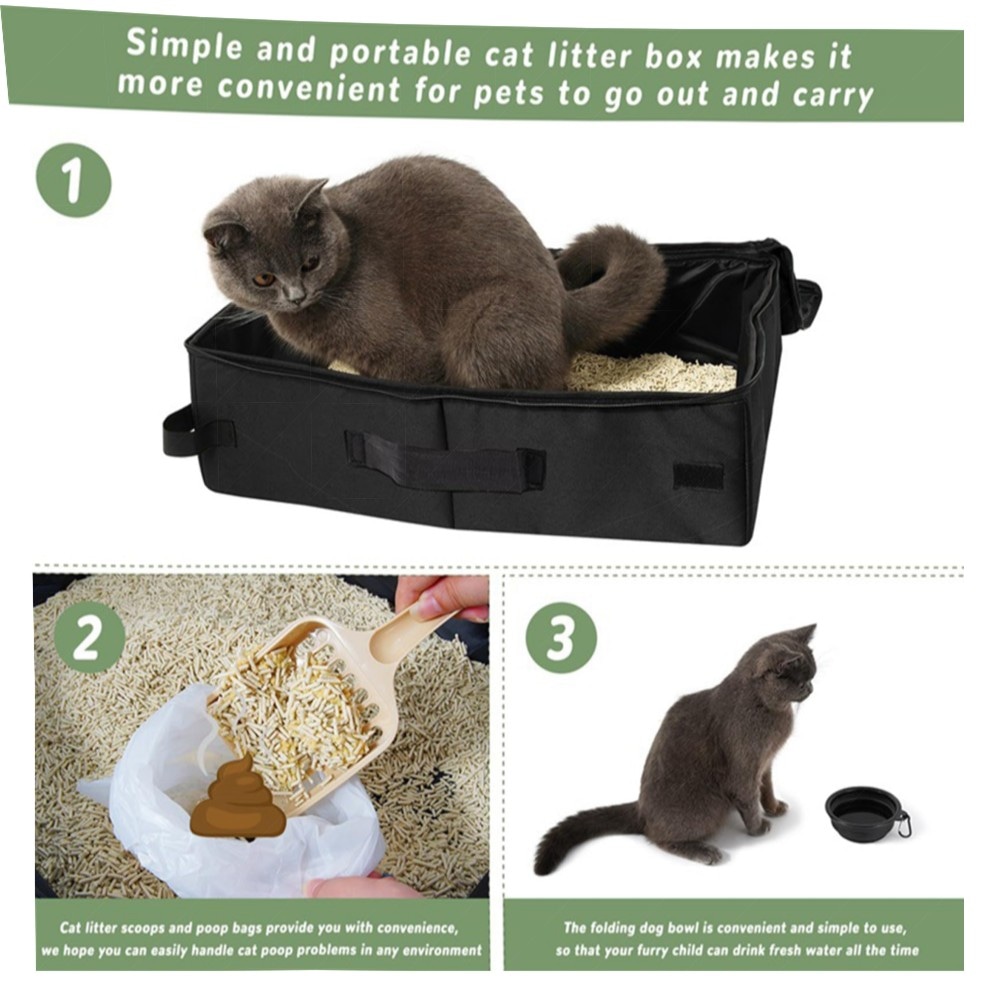 Simple and portable cat litter box makes it more convenient for pets to go out and carry

1

2

3

Cat litter scoops and poop bags provide you with convenience, we hope you can easily handle cat poop problems in any environment

The folding dog bowl is convenient and simple to use, so that your furry child can drink fresh water all the time