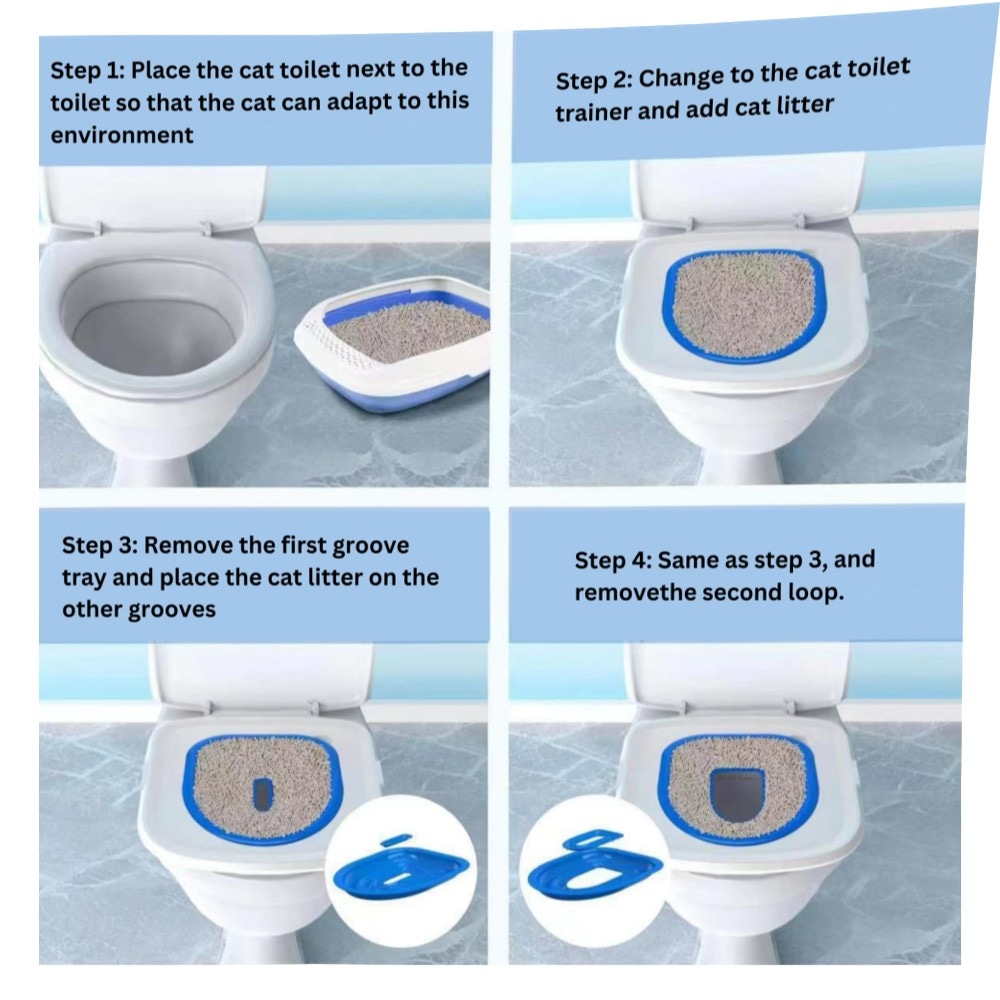 Step 1: Place the cat toilet next to the toilet so that the cat can adapt to this environment

Step 2: Change to the cat toilet trainer and add cat litter

Step 3: Remove the first groove tray and place the cat litter on the other grooves

Step 4: Same as step 3, and removethe second loop.