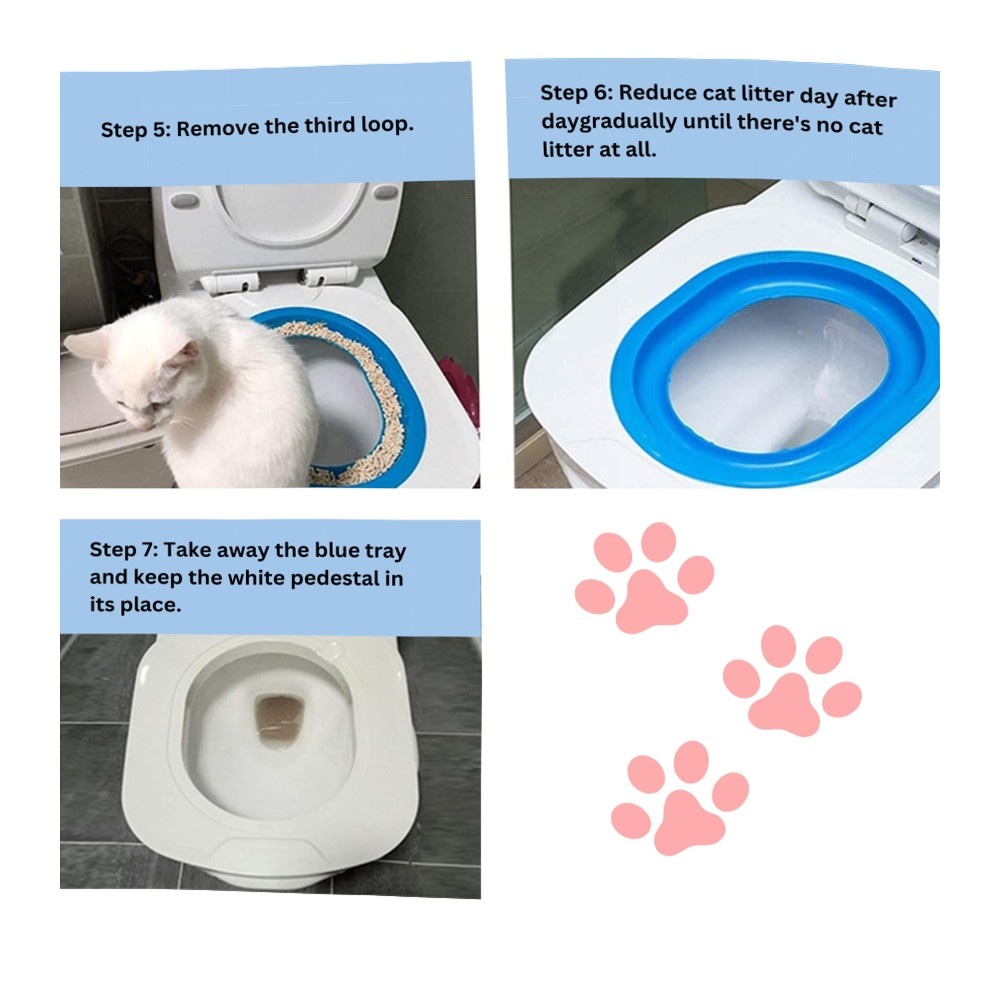 Step 5: Remove the third loop.

Step 6: Reduce cat litter day after daygradually until there's no cat litter at all.

Step 7: Take away the blue tray and keep the white pedestal in its place.