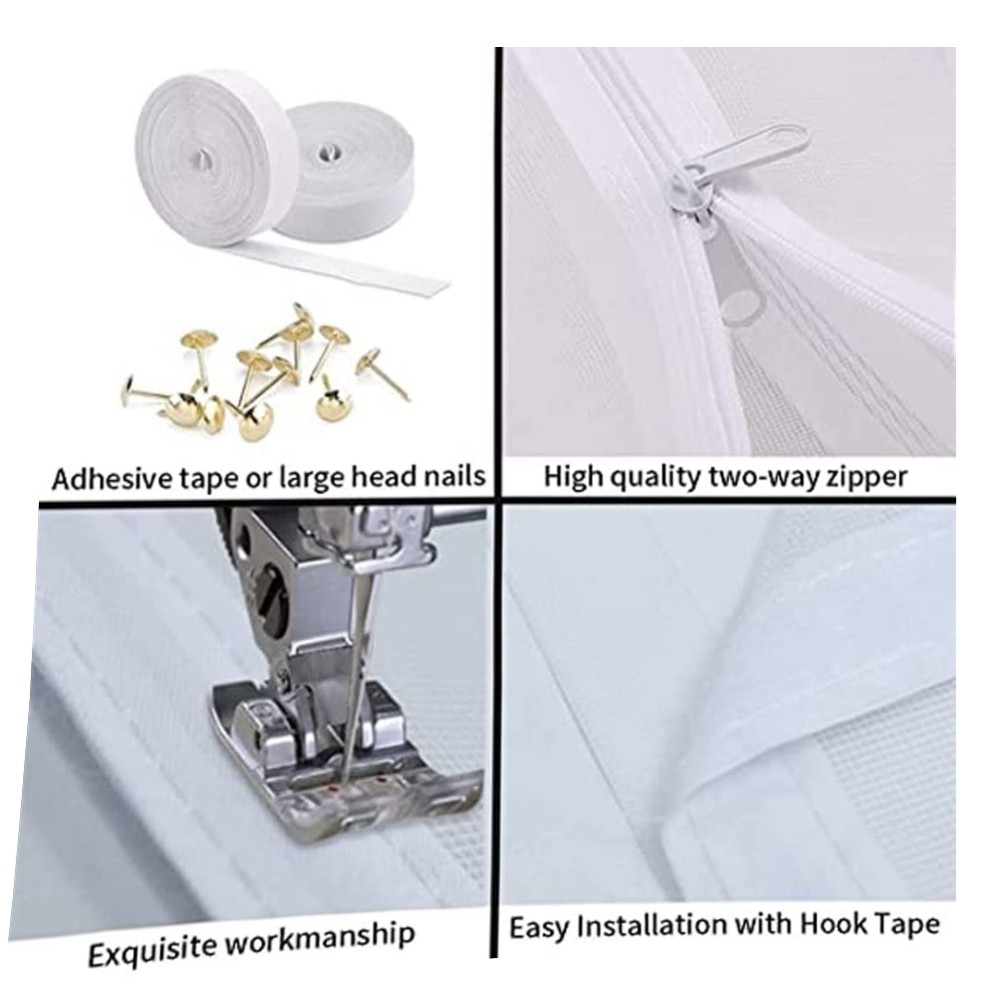 Adhesive tape or large head nails

High quality two-way zipper

Exquisite workmanship

Easy Installation with Hook Tape