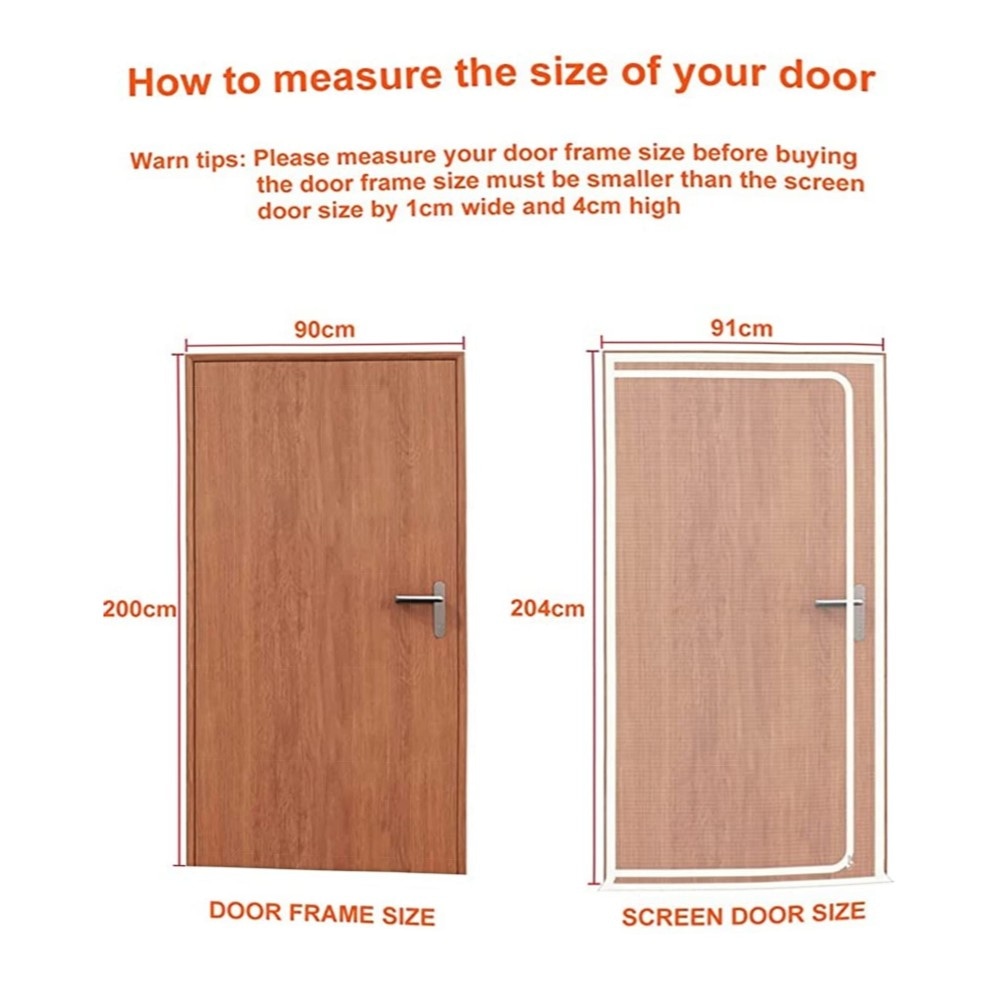 How to measure the size of your door

Warn tips: Please measure your door frame size before buying the door frame size must be smaller than the screen door size by 1cm wide and 4cm high

90cm

200cm

DOOR FRAME SIZE

91cm

204cm

SCREEN DOOR SIZE