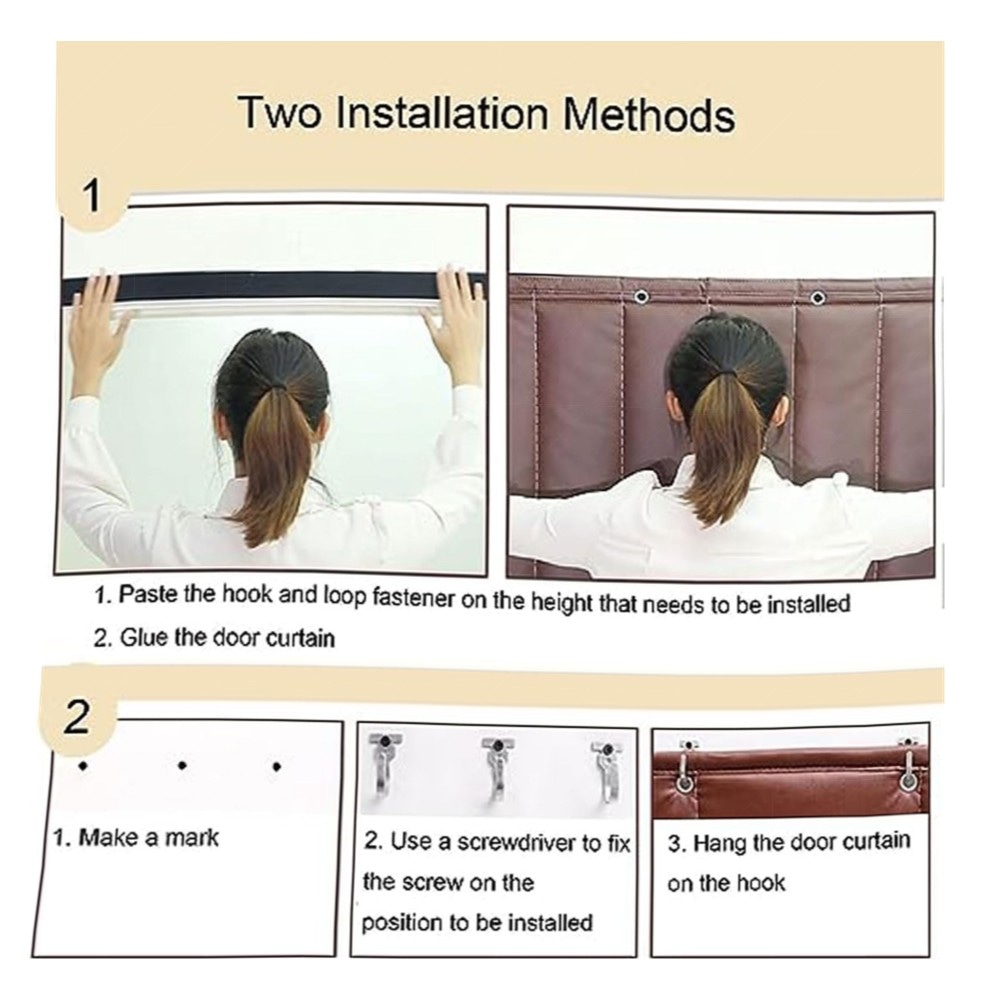 Two Installation Methods

1

1. Paste the hook and loop fastener on the height that needs to be installed

2. Glue the door curtain

2

1. Make a mark

2. Use a screwdriver to fix the screw on the position to be installed

3. Hang the door curtain on the hook