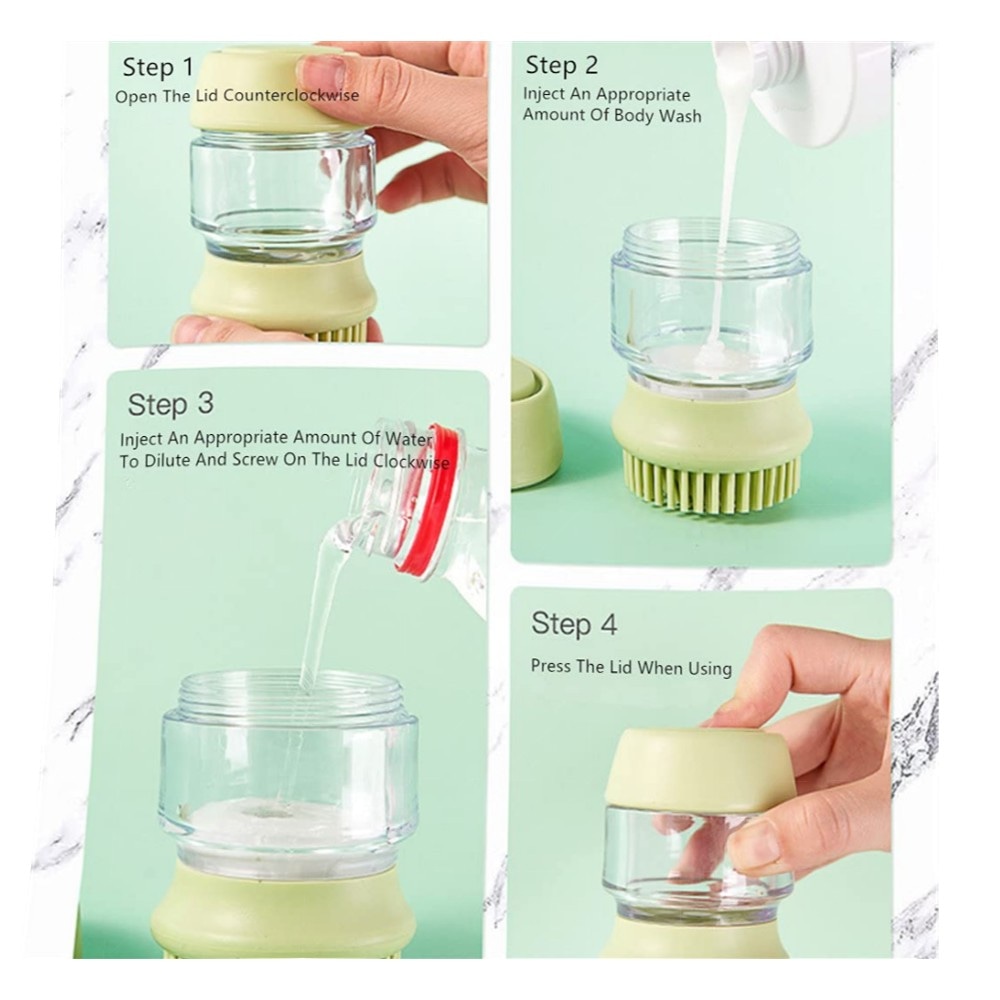 Step 1
Open The Lid Counterclockwise

Step 2
Inject An Appropriate Amount Of Body Wash

Step 3
Inject An Appropriate Amount Of Water To Dilute And Screw On The Lid Clockwise

Step 4
Press The Lid When Using