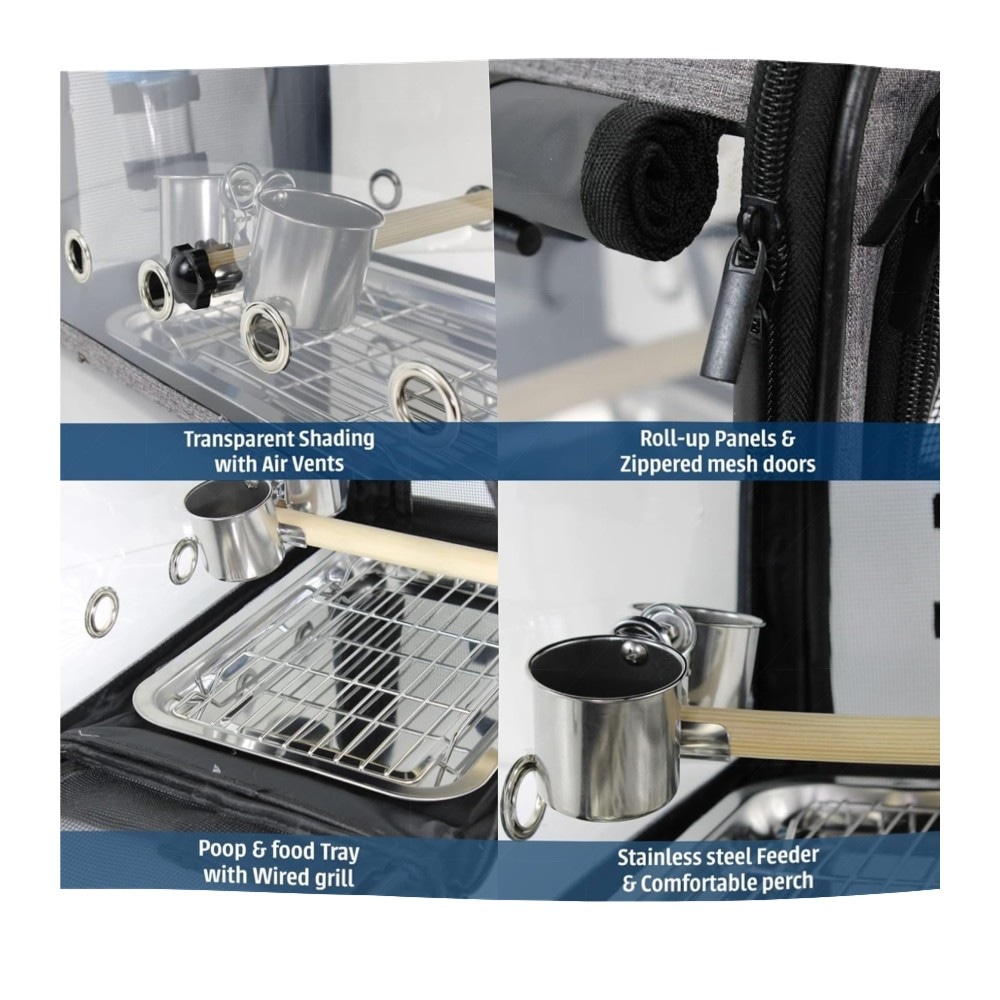 Transparent Shading with Air Vents

Roll-up Panels & Zippered mesh doors

Poop & food Tray with Wired grill

Stainless steel Feeder & Comfortable perch