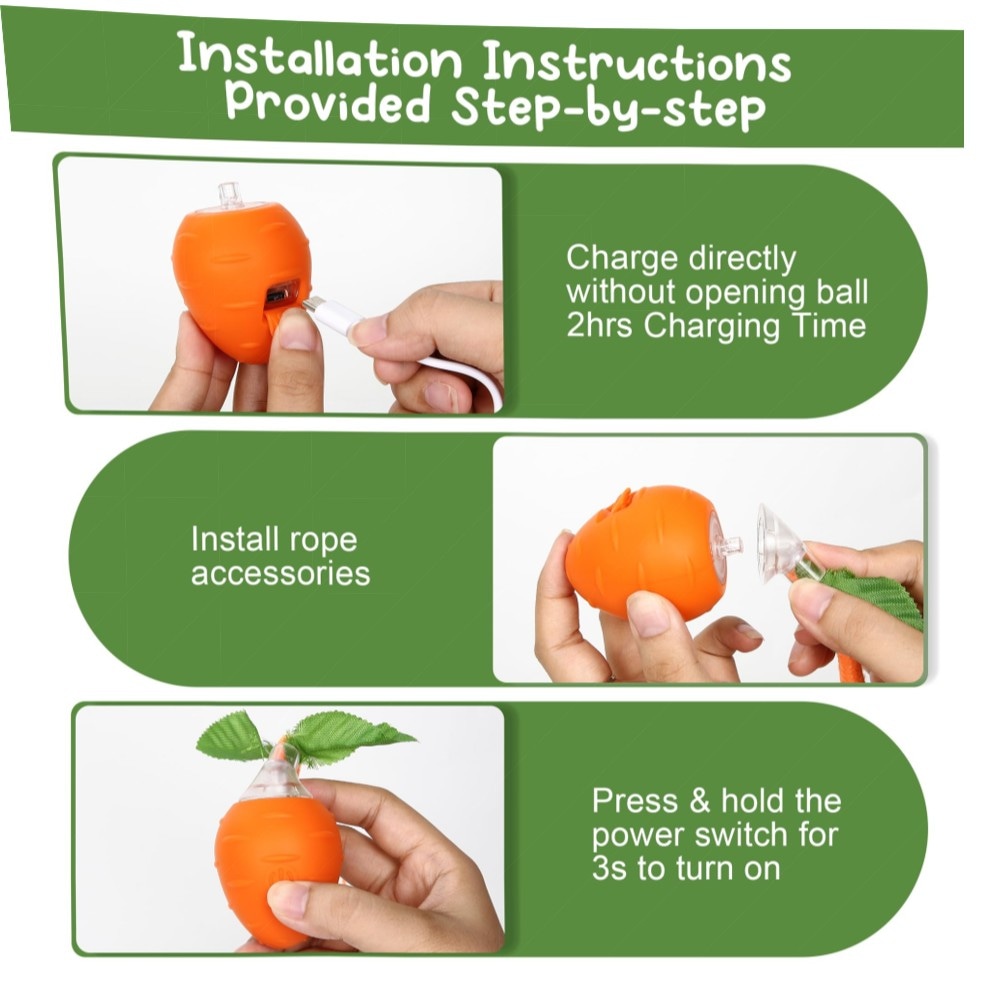 Installation Instructions
Provided Step-by-step

Charge directly without opening ball
2hrs Charging Time

Install rope accessories

Press & hold the power switch for 3s to turn on