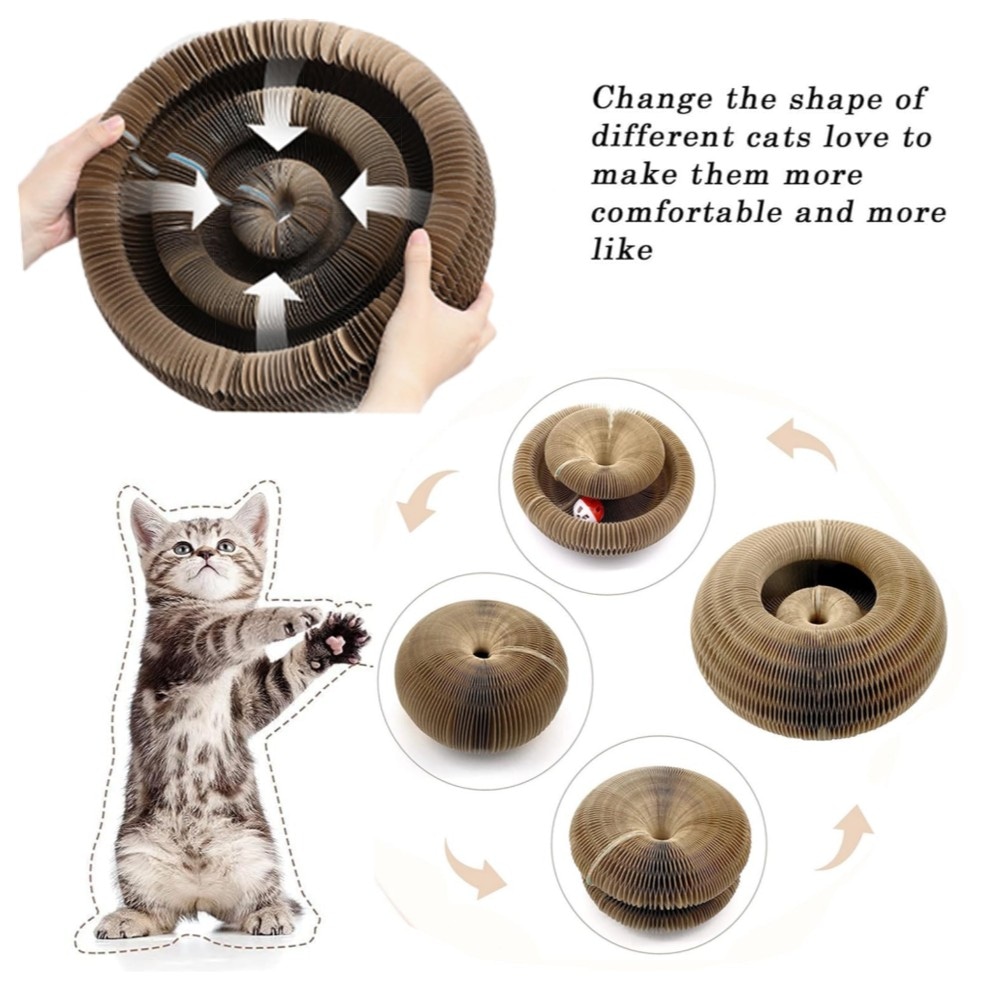 Change the shape of different cats love to make them more comfortable and more like