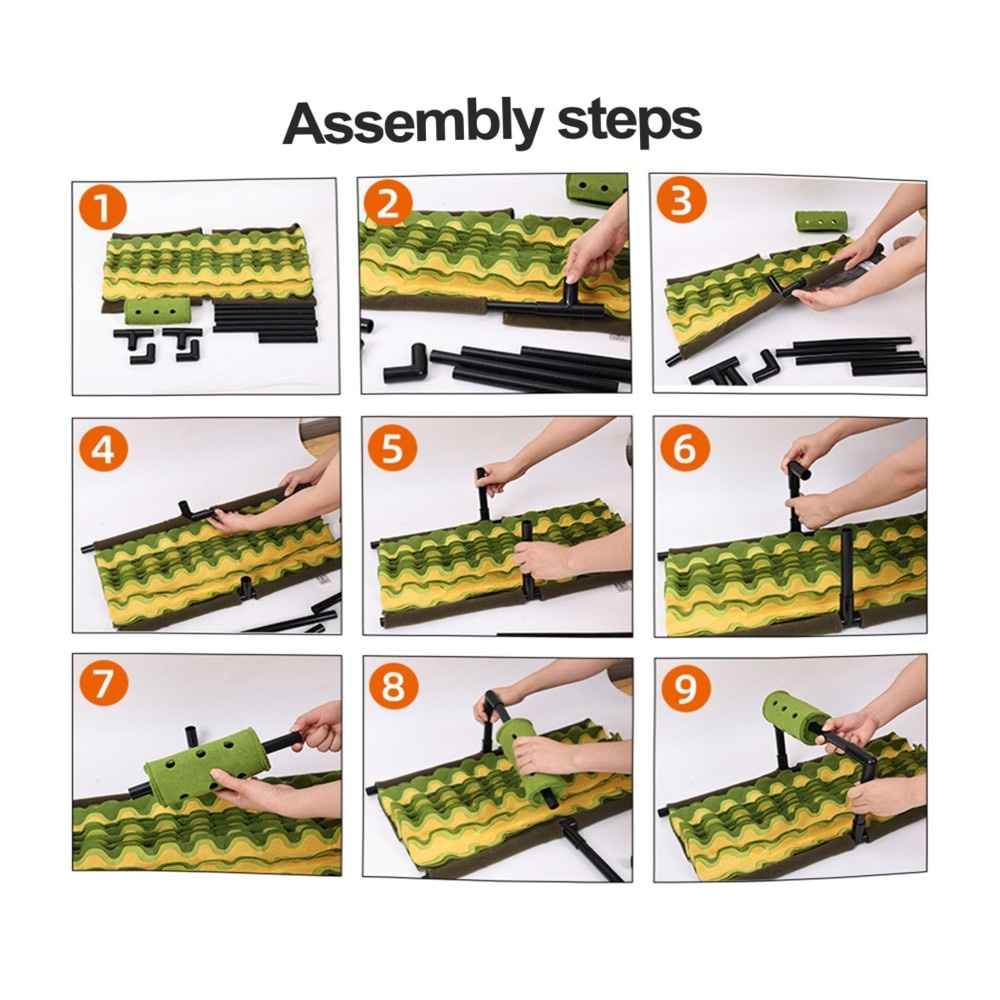 Assembly steps

1

2

3

4

5

6

7

8

9