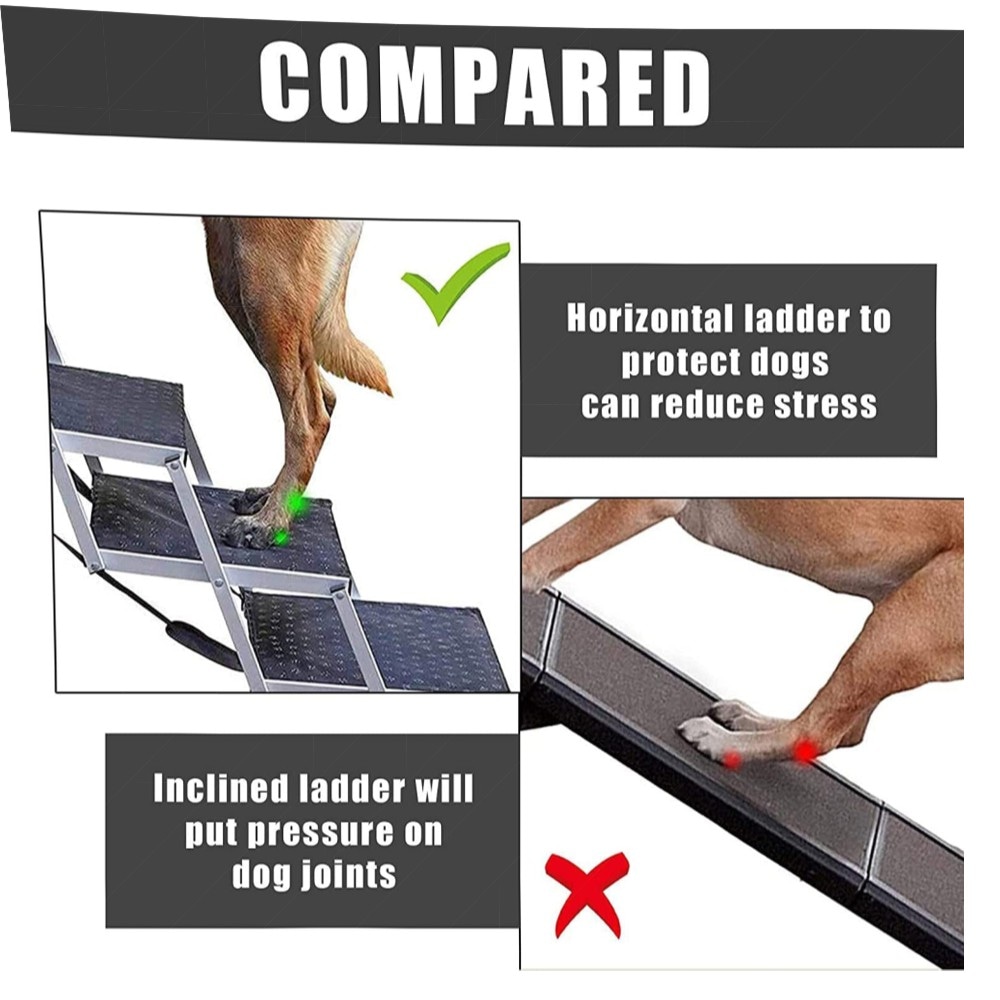 COMPARED

Horizontal ladder to protect dogs can reduce stress

Inclined ladder will put pressure on dog joints