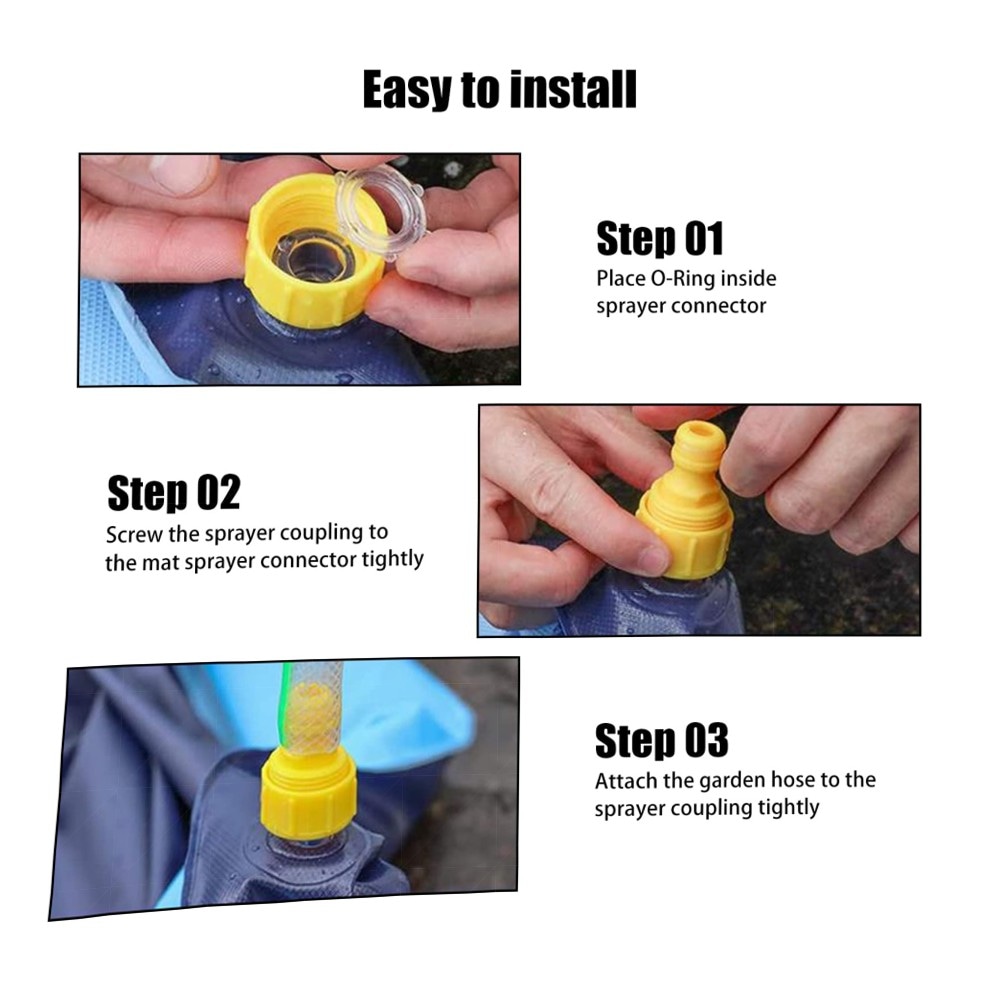 Easy to install

Step 01
Place O-Ring inside sprayer connector

Step 02
Screw the sprayer coupling to the mat sprayer connector tightly

Step 03
Attach the garden hose to the sprayer coupling tightly