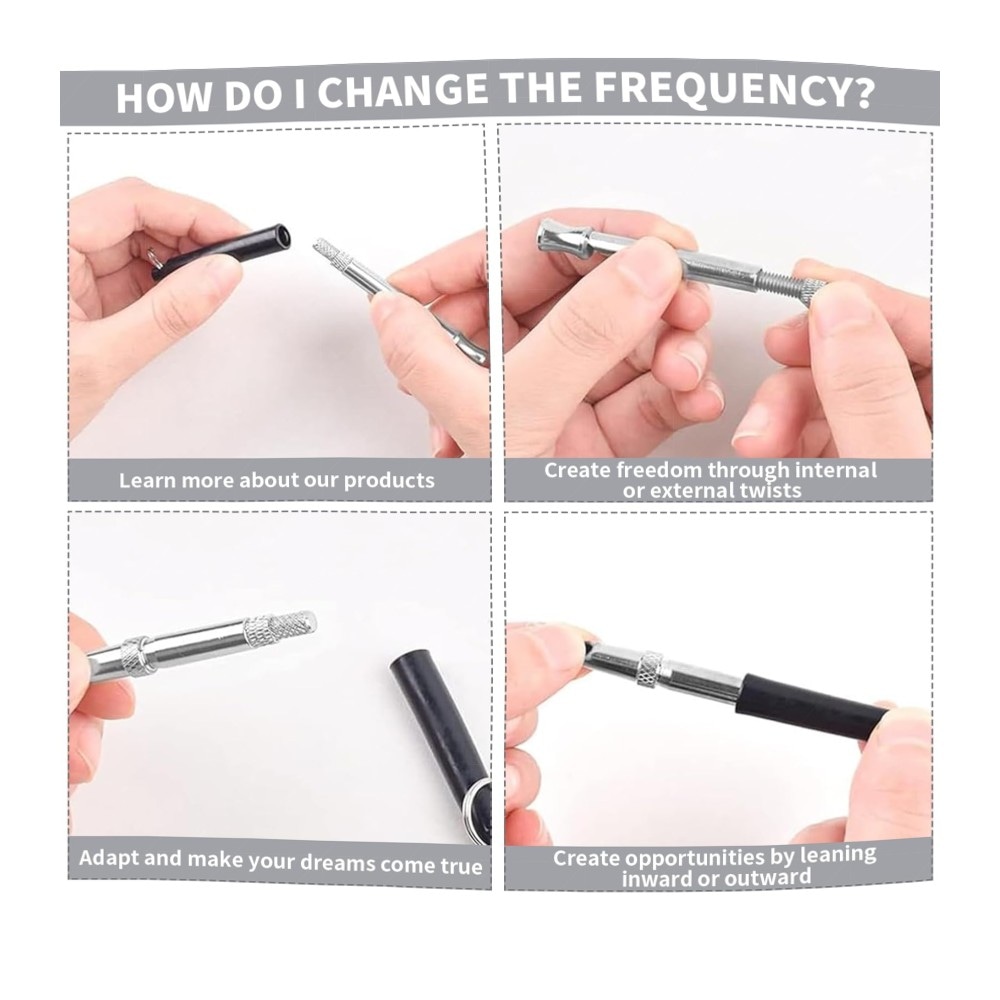 HOW DO I CHANGE THE FREQUENCY?

Learn more about our products

Create freedom through internal or external twists

Adapt and make your dreams come true

Create opportunities by leaning inward or outward