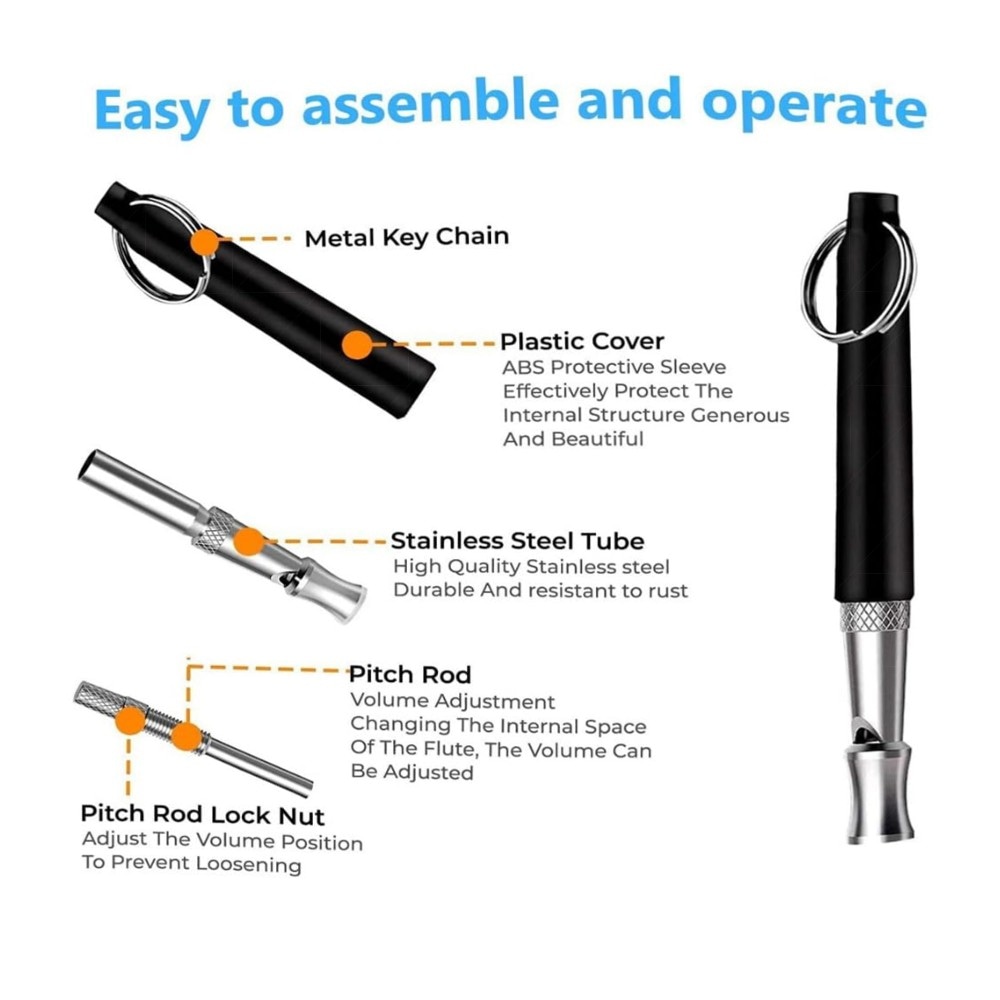 Easy to assemble and operate

Metal Key Chain

Plastic Cover
ABS Protective Sleeve Effectively Protect The Internal Structure Generous And Beautiful

Stainless Steel Tube
High Quality Stainless steel Durable And resistant to rust

Pitch Rod
Volume Adjustment Changing The Internal Space Of The Flute, The Volume Can Be Adjusted

Pitch Rod Lock Nut
Adjust The Volume Position To Prevent Loosening