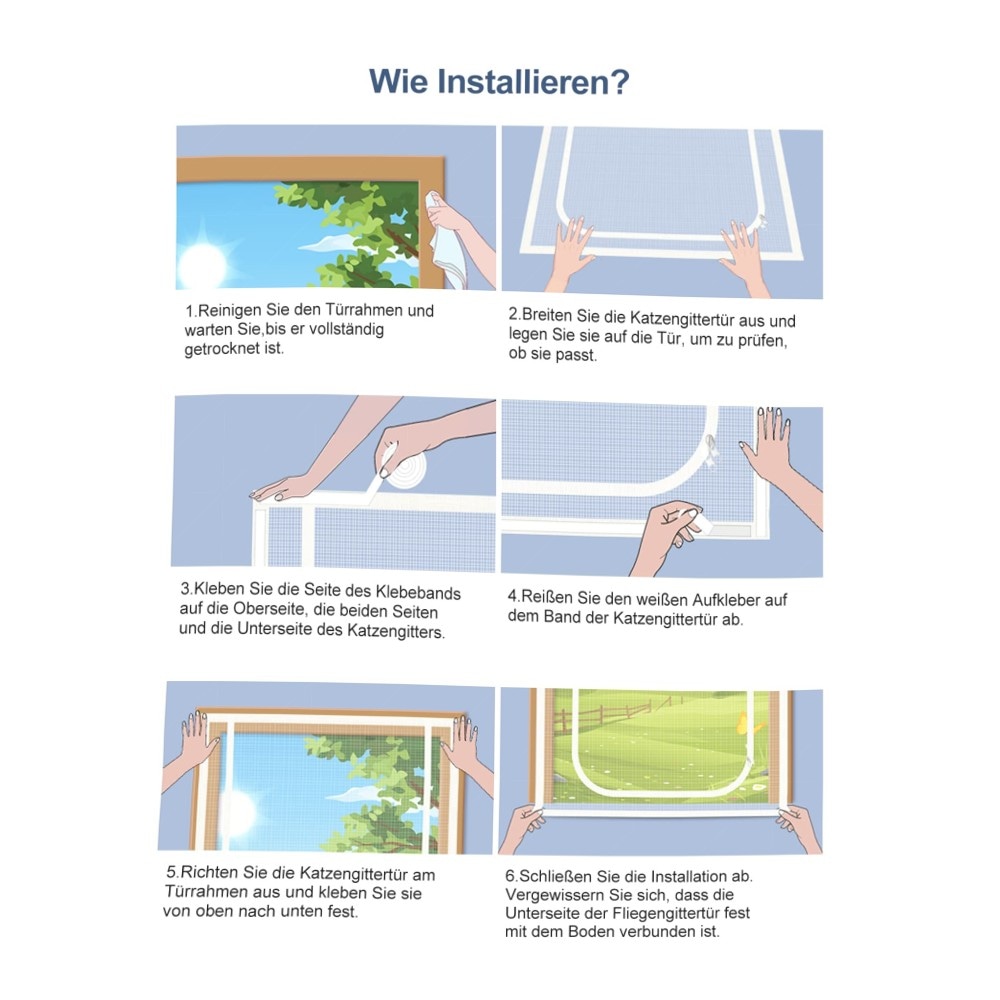 Wie Installieren?

1.Reinigen Sie den Türrahmen und warten Sie,bis er vollständig getrocknet ist.

2.Breiten Sie die Katzengittertür aus und legen Sie sie auf die Tür, um zu prüfen, ob sie passt.

3.Kleben Sie die Seite des Klebebands auf die Oberseite, die beiden Seiten und die Unterseite des Katzengitters.

4.Reißen Sie den weißen Aufkleber auf dem Band der Katzengittertür ab.

5.Richten Sie die Katzengittertür am Türrahmen aus und kleben Sie sie von oben nach unten fest.

6.Schließen Sie die Installation ab. Vergewissern Sie sich, dass die Unterseite der Fliegengittertür fest mit dem Boden verbunden ist.