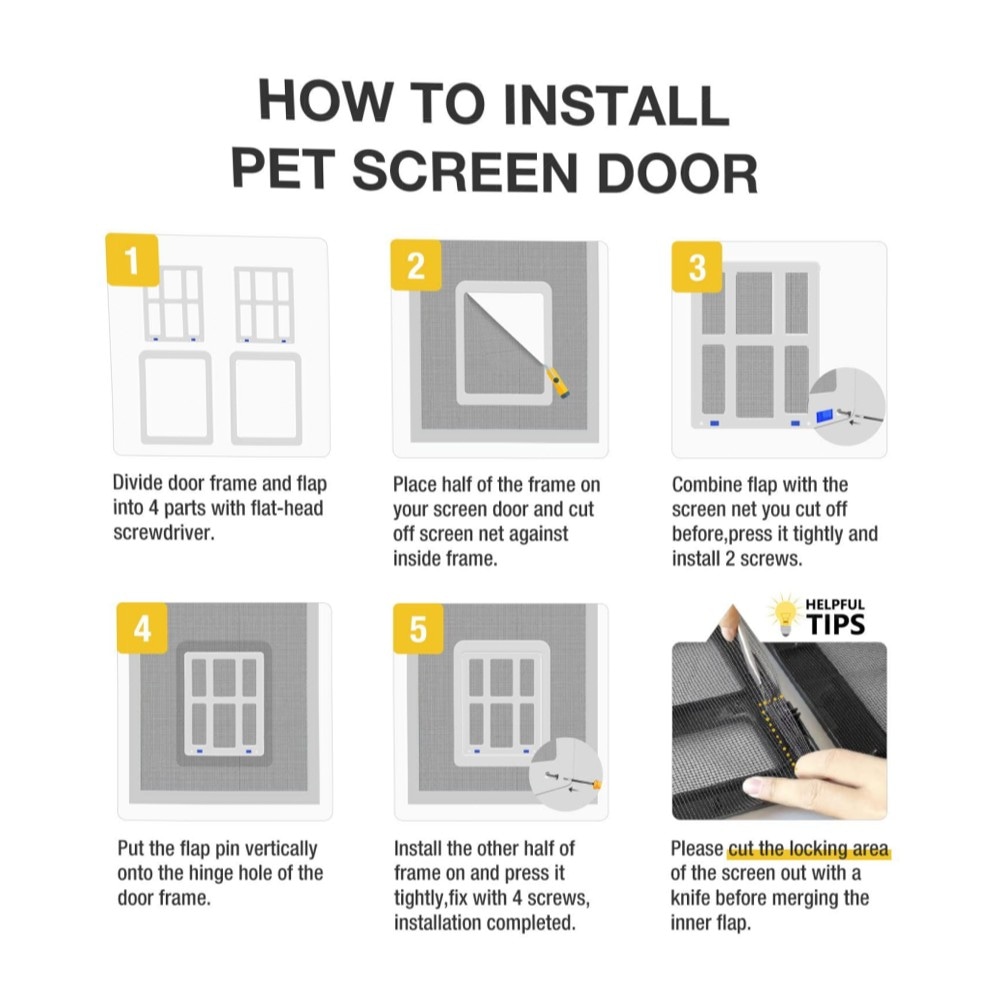 HOW TO INSTALL
PET SCREEN DOOR

1

Divide door frame and flap into 4 parts with flat-head screwdriver.

2

Place half of the frame on your screen door and cut off screen net against inside frame.

3

Combine flap with the screen net you cut off before,press it tightly and install 2 screws.

4

Put the flap pin vertically onto the hinge hole of the door frame.

5

Install the other half of frame on and press it tightly,fix with 4 screws, installation completed.

HELPFUL TIPS

Please cut the locking area of the screen out with a knife before merging the inner flap.