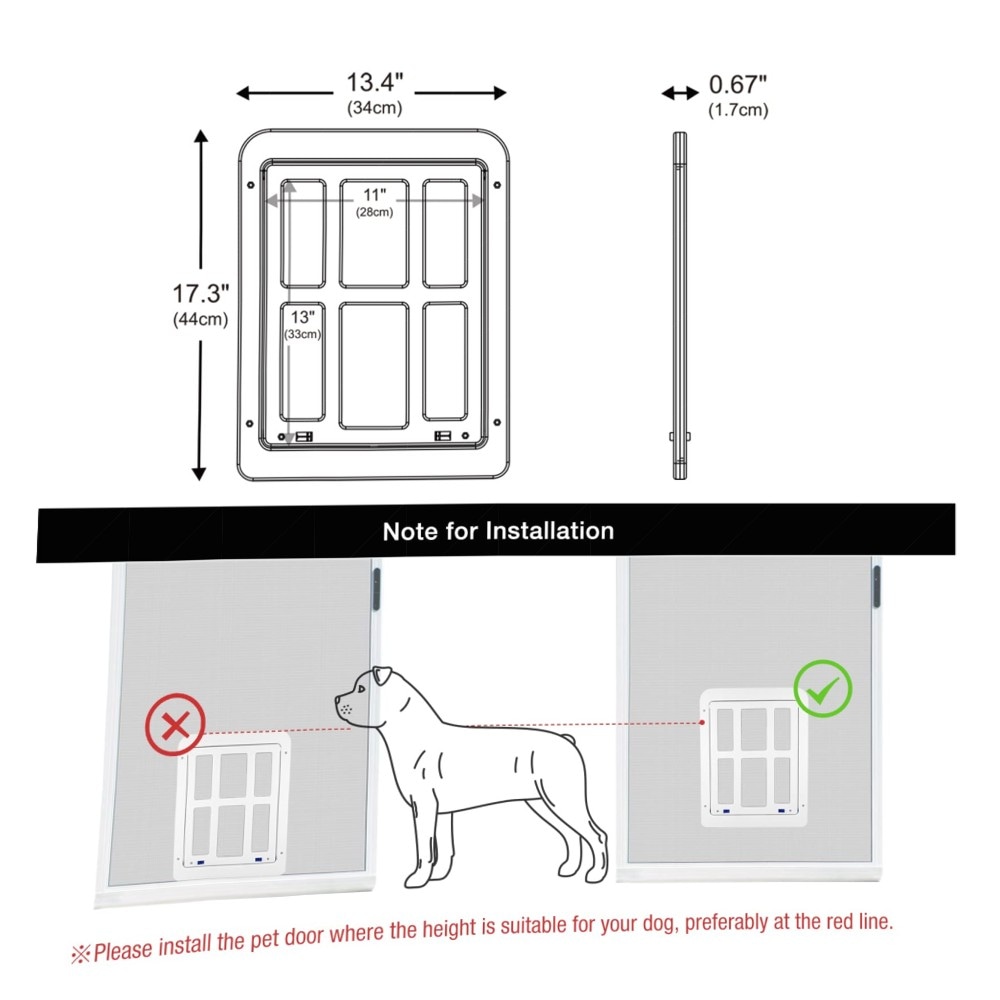 13.4"
(34cm)

0.67"
(1.7cm)

11"
(28cm)

17.3"
(44cm)

13"
(33cm)

Note for Installation

※Please install the pet door where the height is suitable for your dog, preferably at the red line.