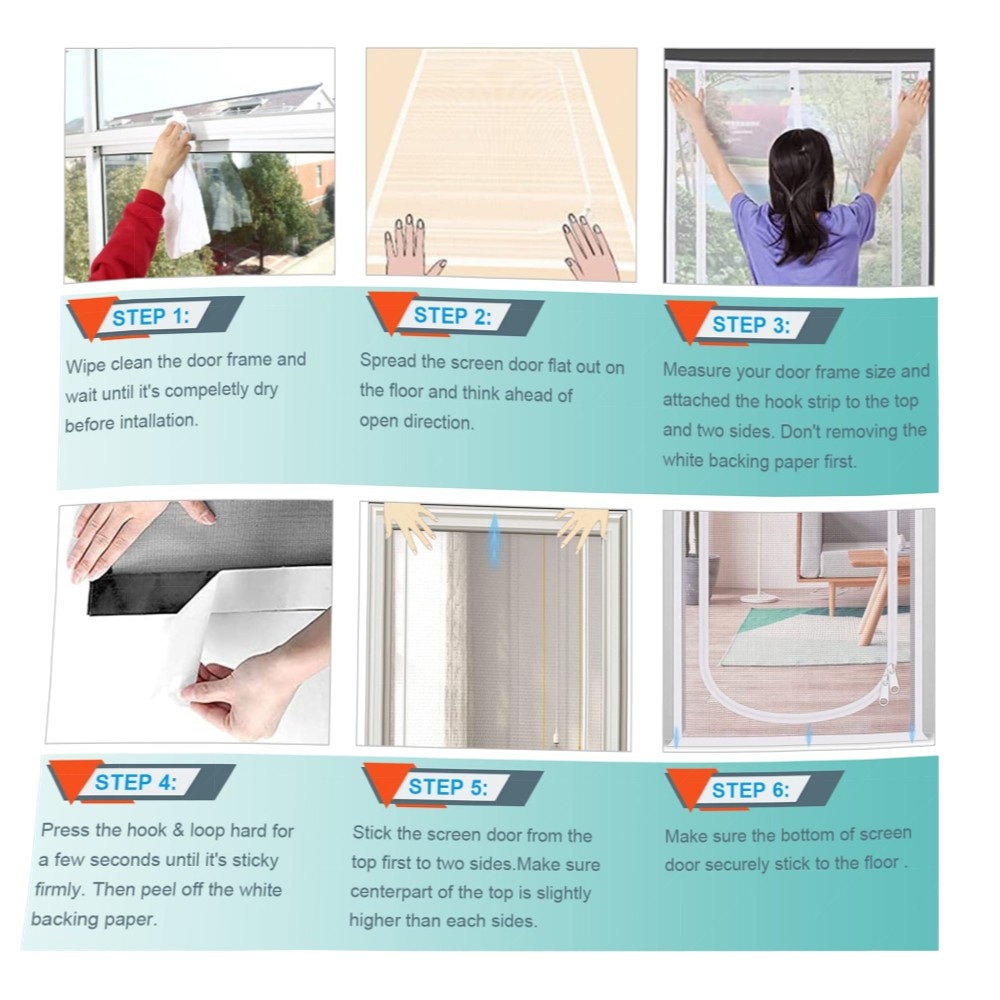 STEP 1:

Wipe clean the door frame and wait until it's compeletly dry before intallation.

STEP 2:

Spread the screen door flat out on the floor and think ahead of open direction.

STEP 3:

Measure your door frame size and attached the hook strip to the top and two sides. Don't removing the white backing paper first.

STEP 4:

Press the hook & loop hard for a few seconds until it's sticky firmly. Then peel off the white backing paper.

STEP 5:

Stick the screen door from the top first to two sides.Make sure centerpart of the top is slightly higher than each sides.

STEP 6:

Make sure the bottom of screen door securely stick to the floor .