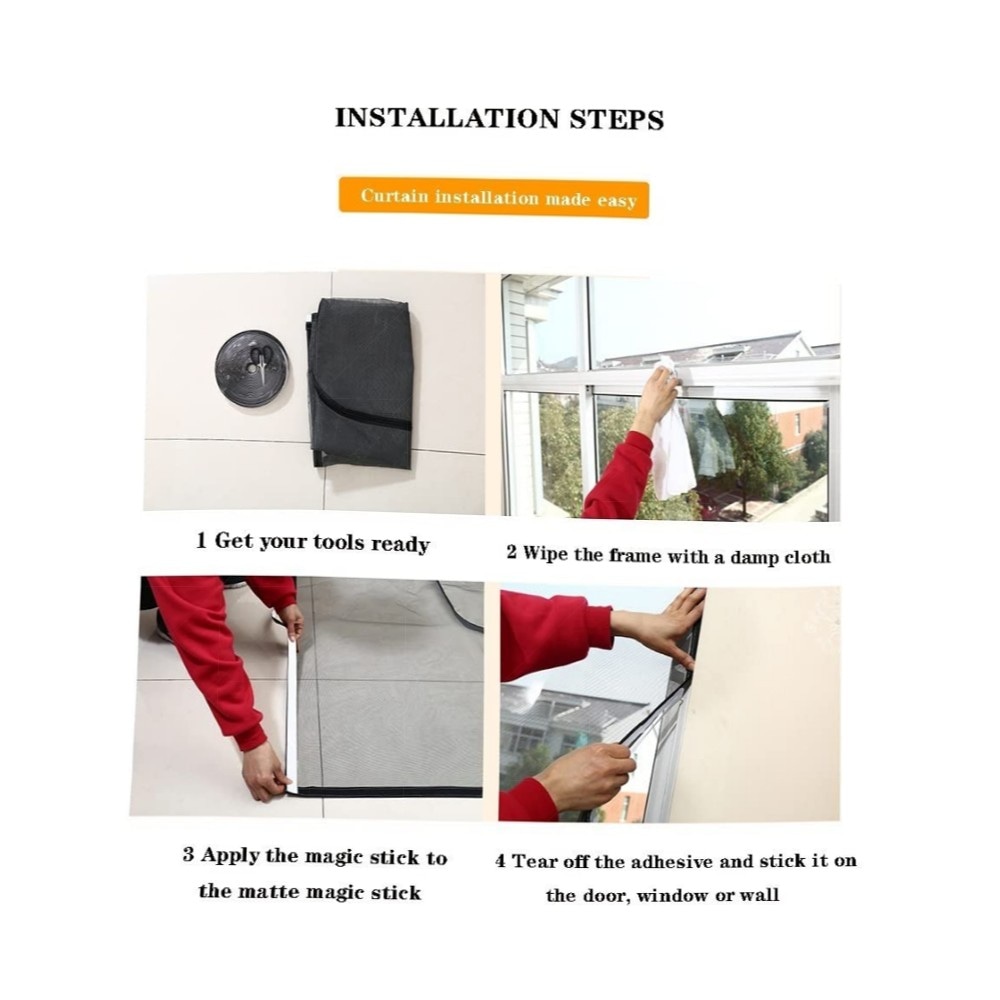 INSTALLATION STEPS

Curtain installation made easy

1 Get your tools ready

2 Wipe the frame with a damp cloth

3 Apply the magic stick to the matte magic stick

4 Tear off the adhesive and stick it on the door, window or wall