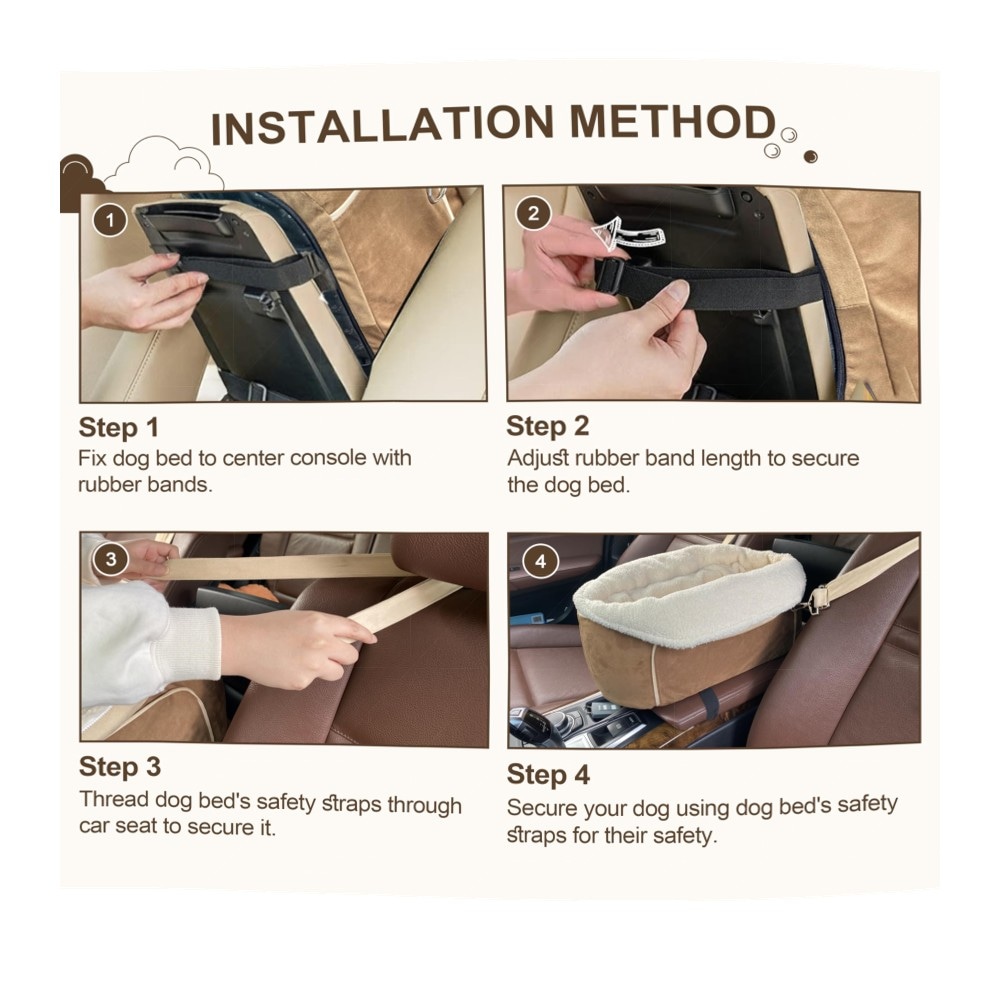 INSTALLATION METHOD

1

2

Step 1
Fix dog bed to center console with rubber bands.

Step 2
Adjust rubber band length to secure the dog bed.

3

4

Step 3
Thread dog bed's safety straps through car seat to secure it.

Step 4
Secure your dog using dog bed's safety straps for their safety.