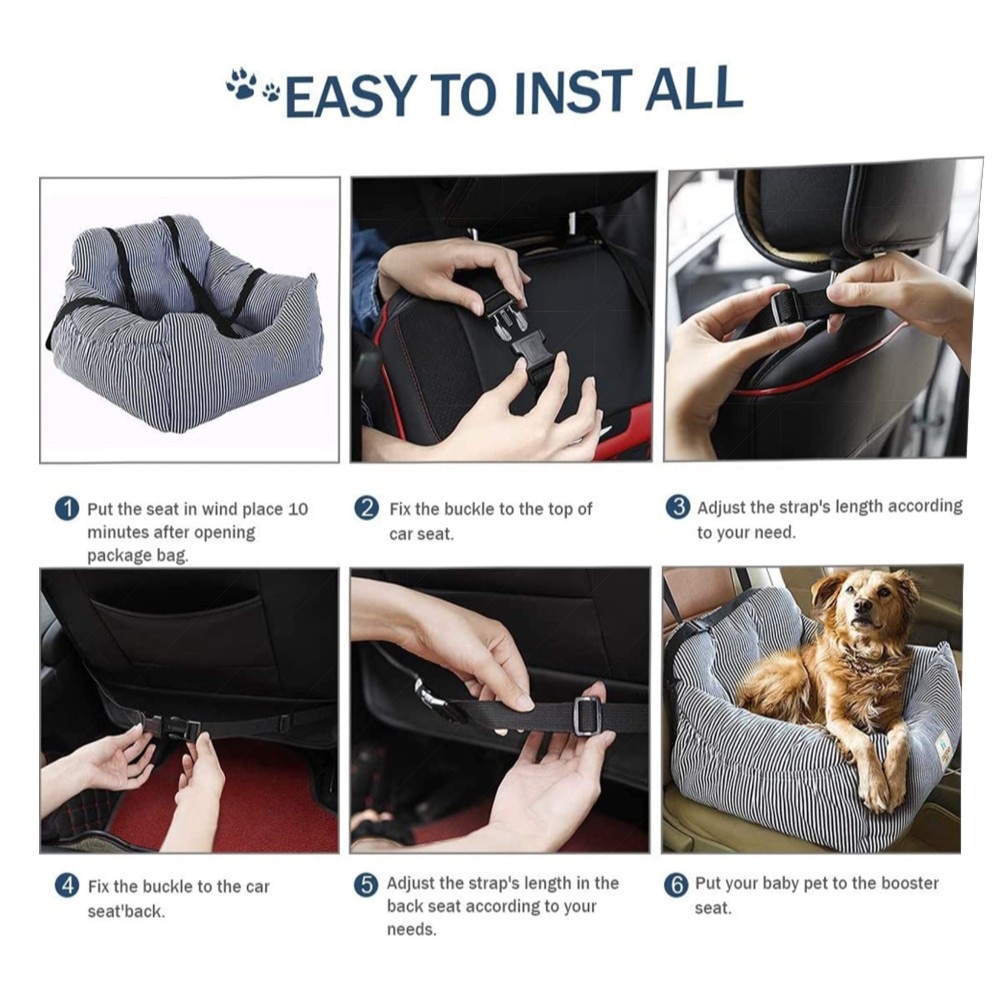 EASY TO INST ALL

1 Put the seat in wind place 10 minutes after opening package bag.

2 Fix the buckle to the top of car seat.

3 Adjust the strap's length according to your need.

4 Fix the buckle to the car seat'back.

5 Adjust the strap's length in the back seat according to your needs.

6 Put your baby pet to the booster seat.