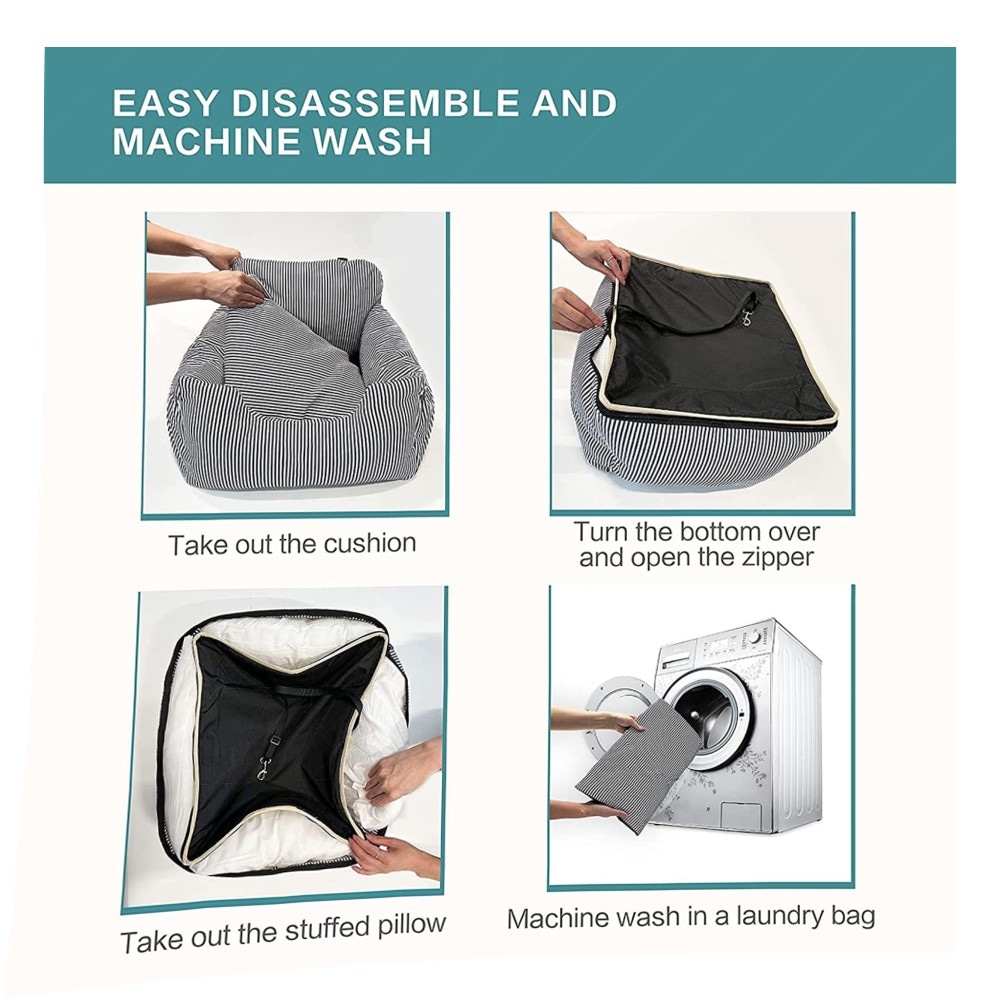 EASY DISASSEMBLE AND MACHINE WASH

Take out the cushion

Turn the bottom over and open the zipper

Take out the stuffed pillow

Machine wash in a laundry bag