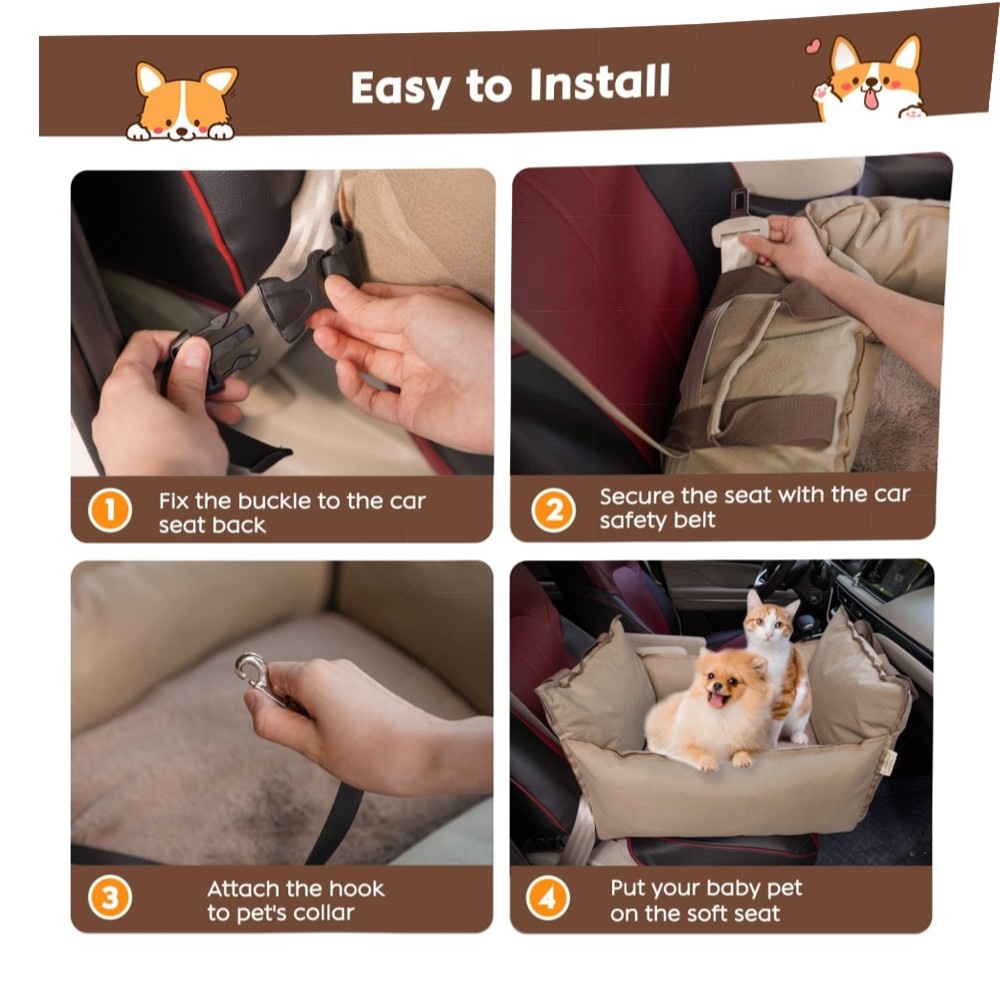 Easy to Install

1 Fix the buckle to the car seat back

2 Secure the seat with the car safety belt

3 Attach the hook to pet's collar

4 Put your baby pet on the soft seat