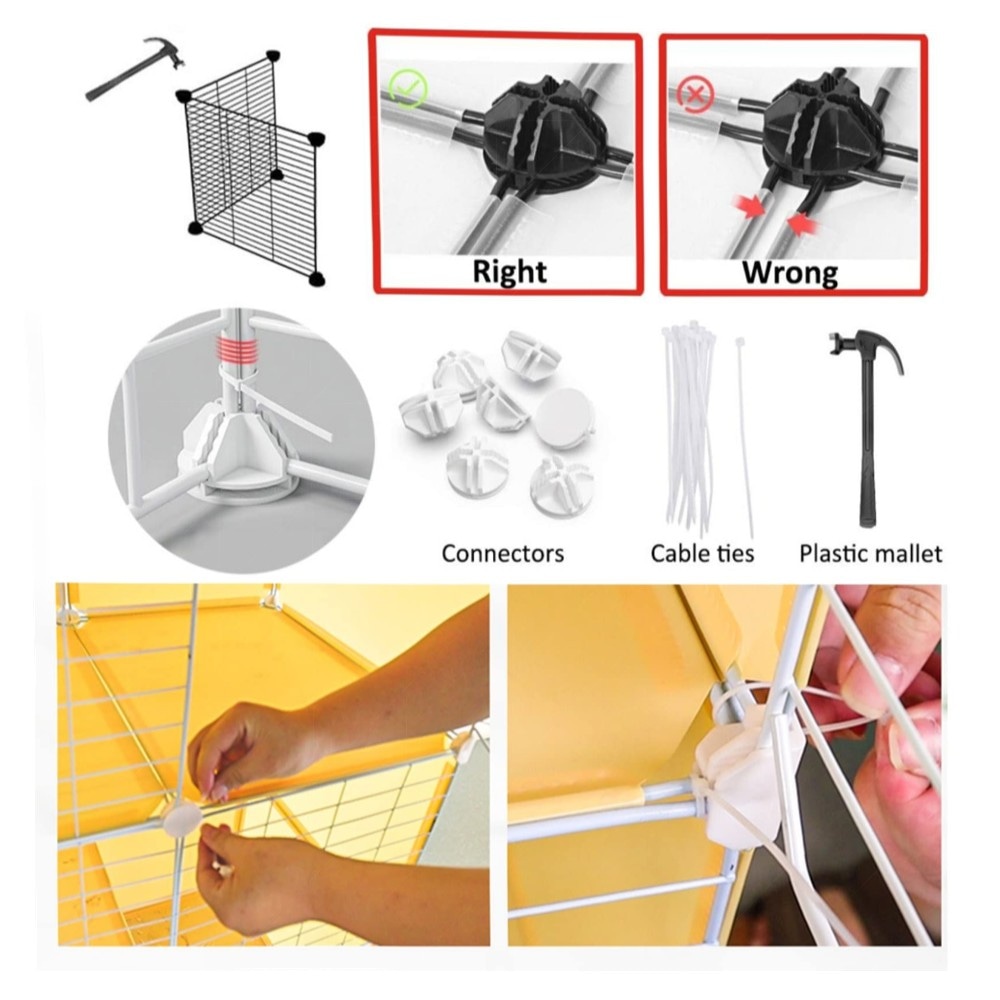 Right

Wrong

Connectors

Cable ties

Plastic mallet