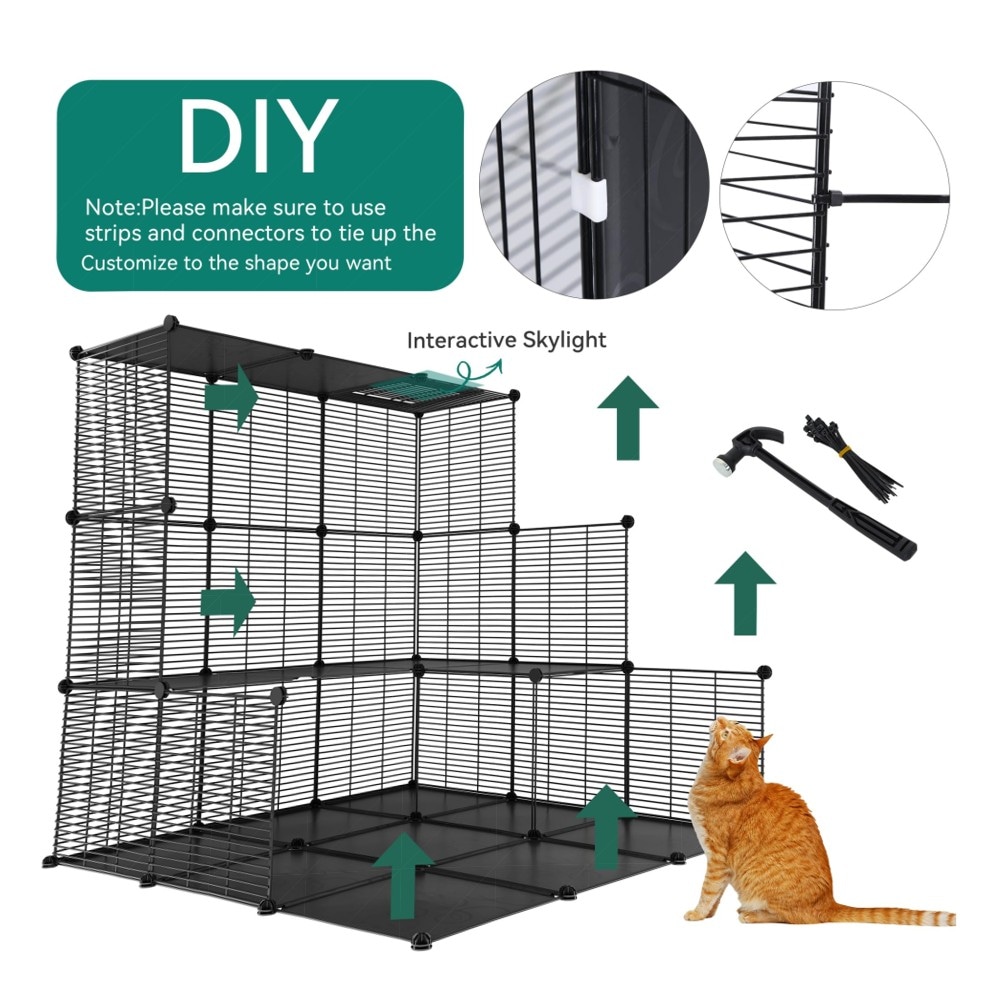 DIY

Note:Please make sure to use strips and connectors to tie up the
Customize to the shape you want

Interactive Skylight