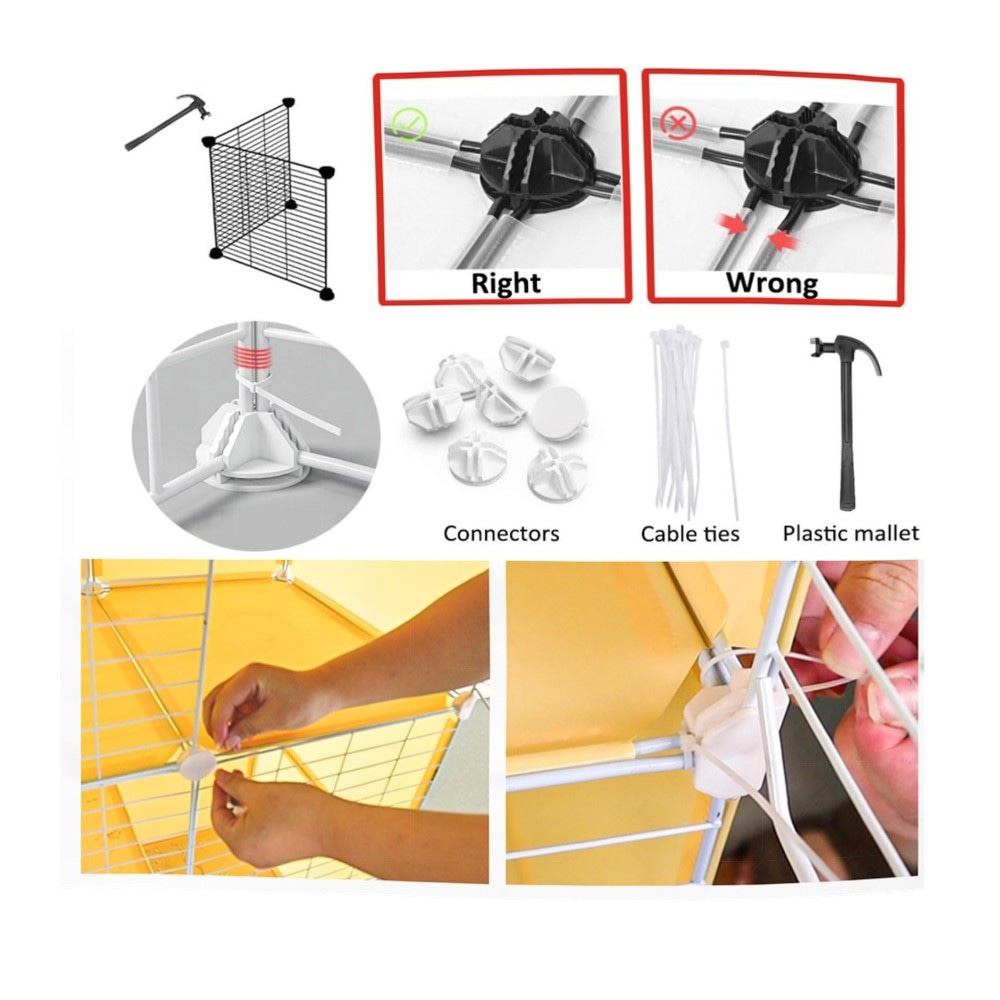 Right

Wrong

Connectors

Cable ties

Plastic mallet