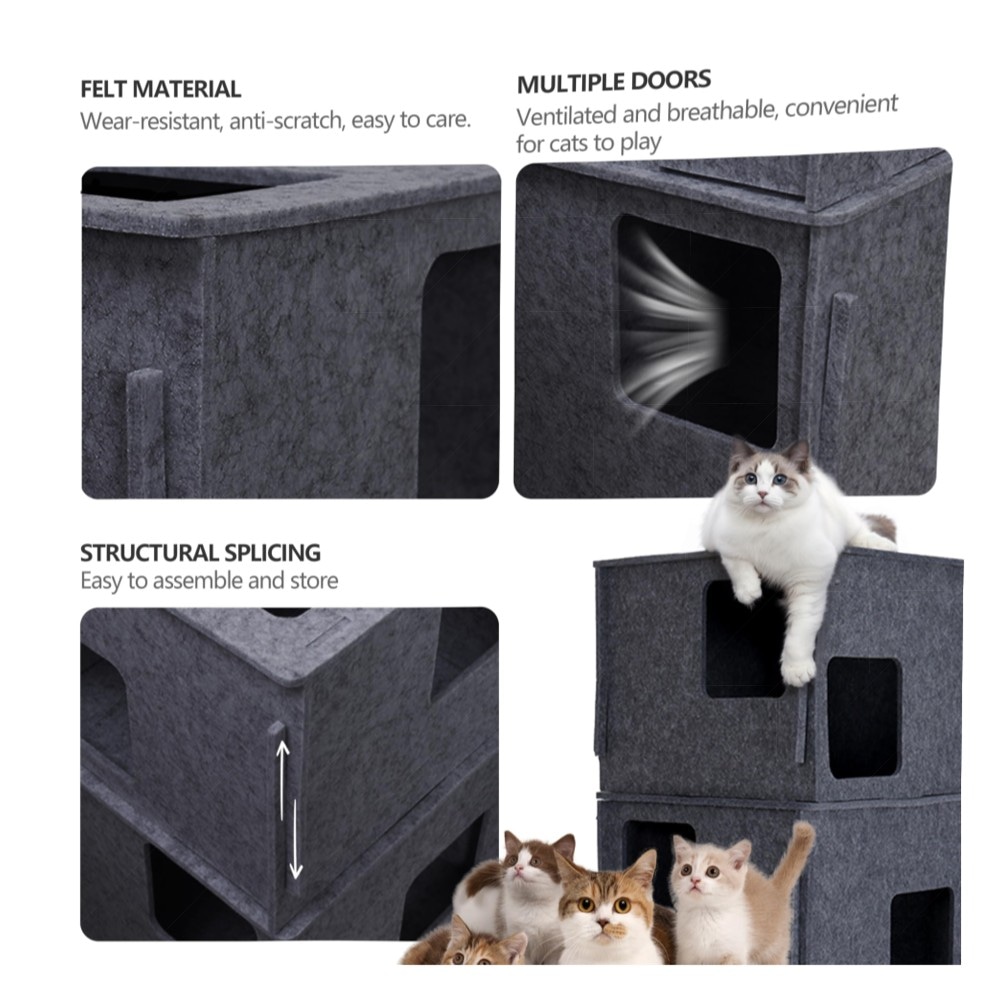 FELT MATERIAL
Wear-resistant, anti-scratch, easy to care.

MULTIPLE DOORS
Ventilated and breathable, convenient for cats to play

STRUCTURAL SPLICING
Easy to assemble and store