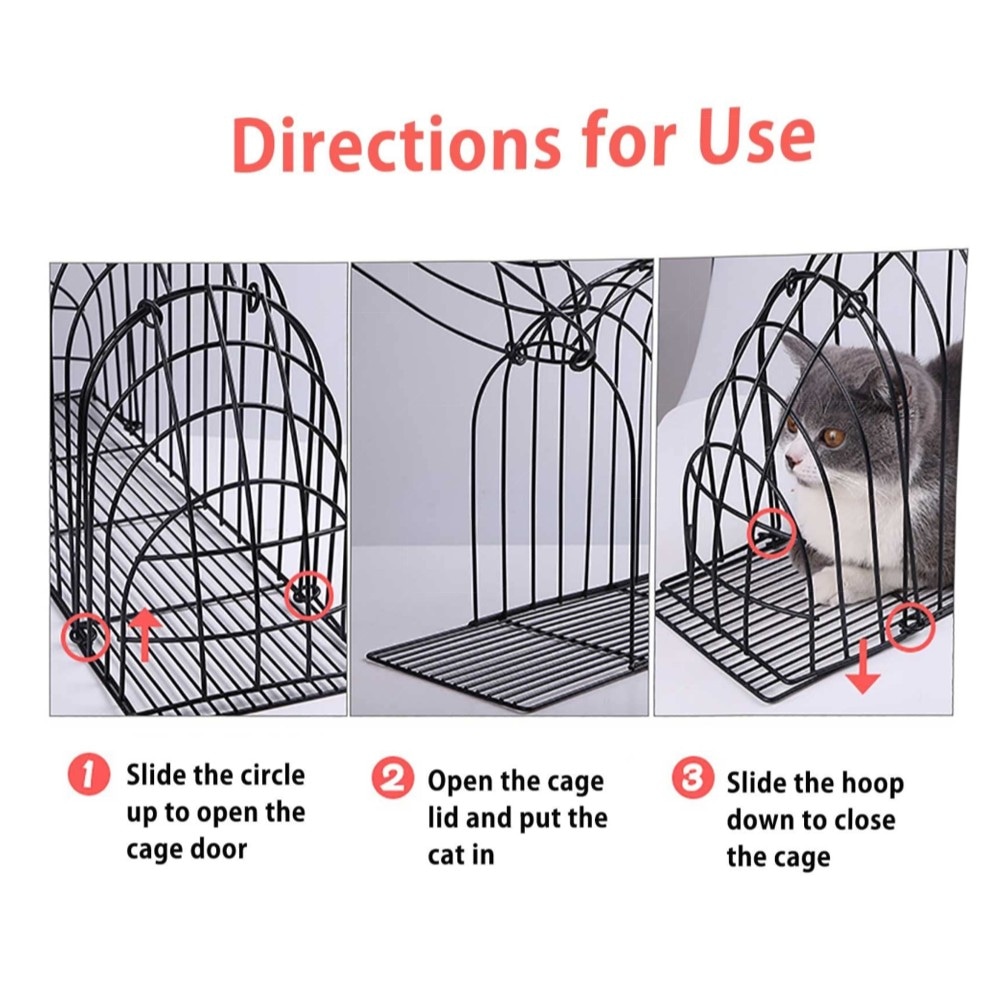 Directions for Use

1 Slide the circle up to open the cage door

2 Open the cage lid and put the cat in

3 Slide the hoop down to close the cage