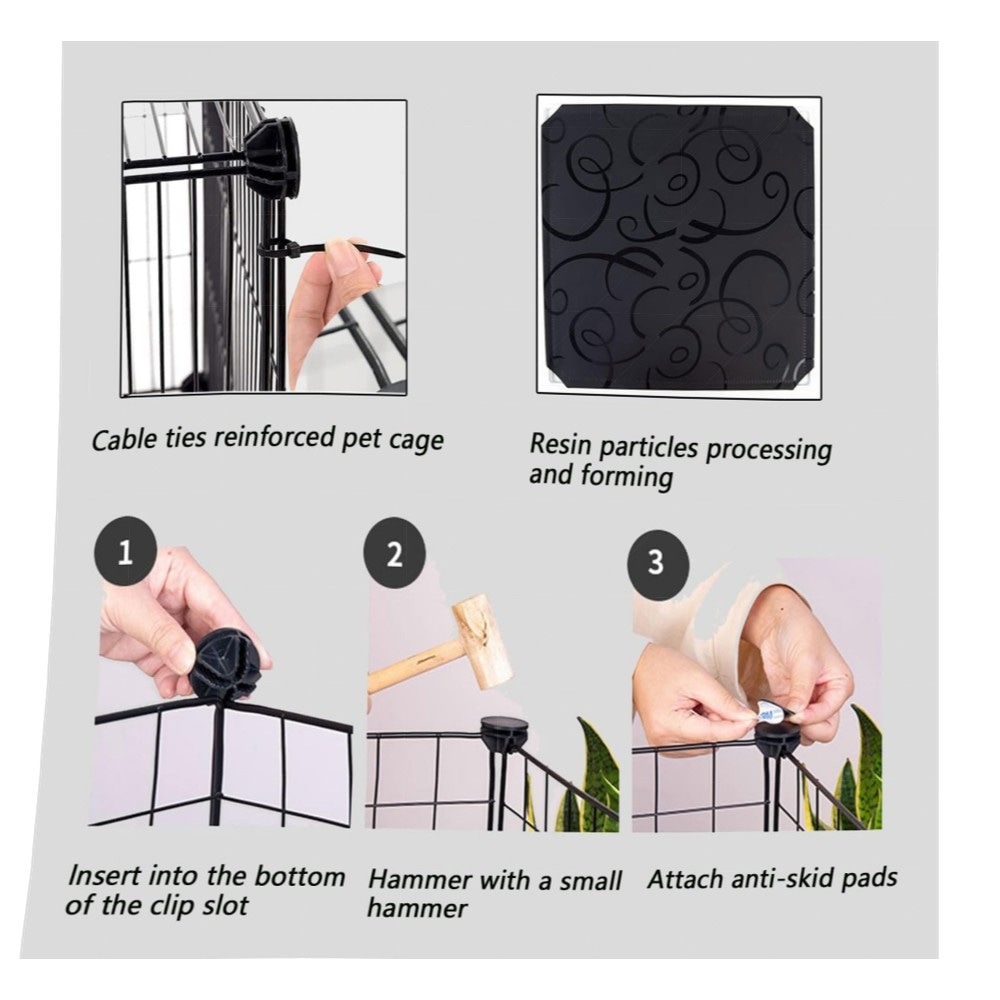 Cable ties reinforced pet cage

Resin particles processing and forming

1

Insert into the bottom of the clip slot

2

Hammer with a small hammer

3

Attach anti-skid pads