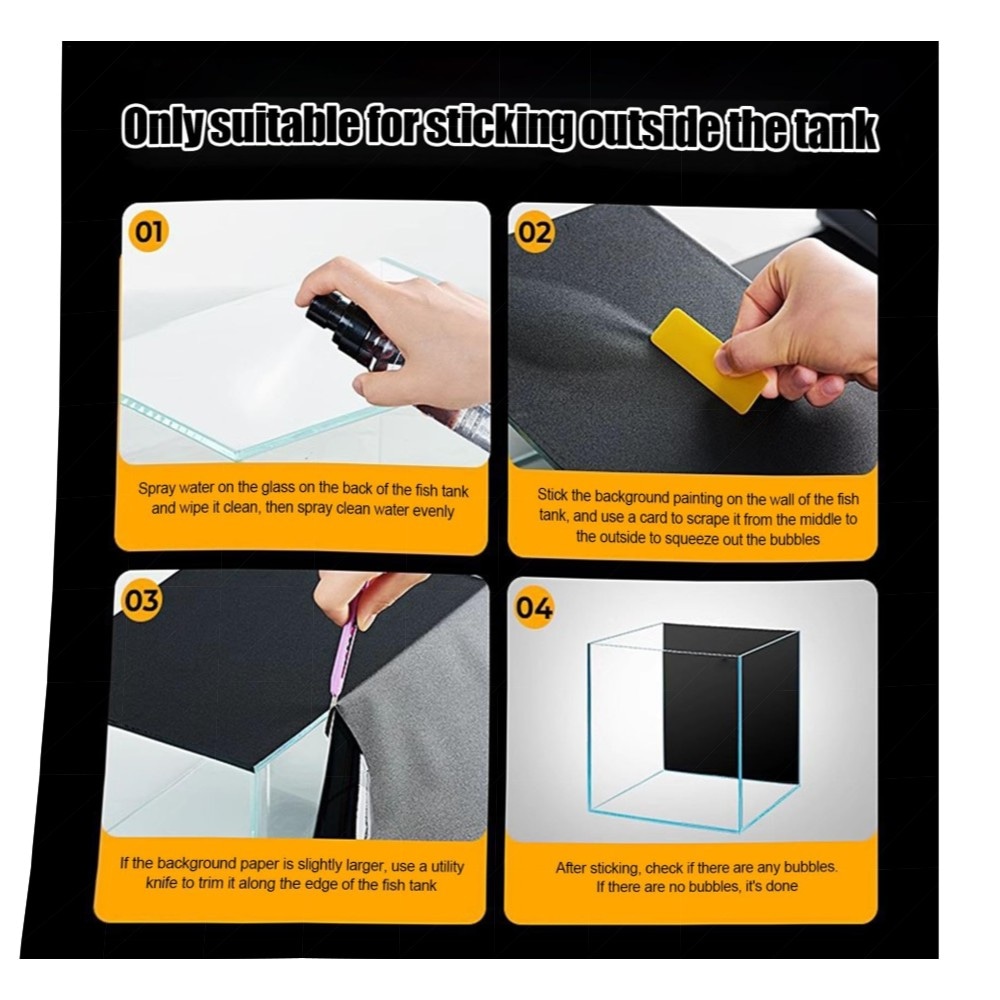 Only suitable for sticking outside the tank

01

Spray water on the glass on the back of the fish tank and wipe it clean, then spray clean water evenly

02

Stick the background painting on the wall of the fish tank, and use a card to scrape it from the middle to the outside to squeeze out the bubbles

03

If the background paper is slightly larger, use a utility knife to trim it along the edge of the fish tank

04

After sticking, check if there are any bubbles. If there are no bubbles, it's done