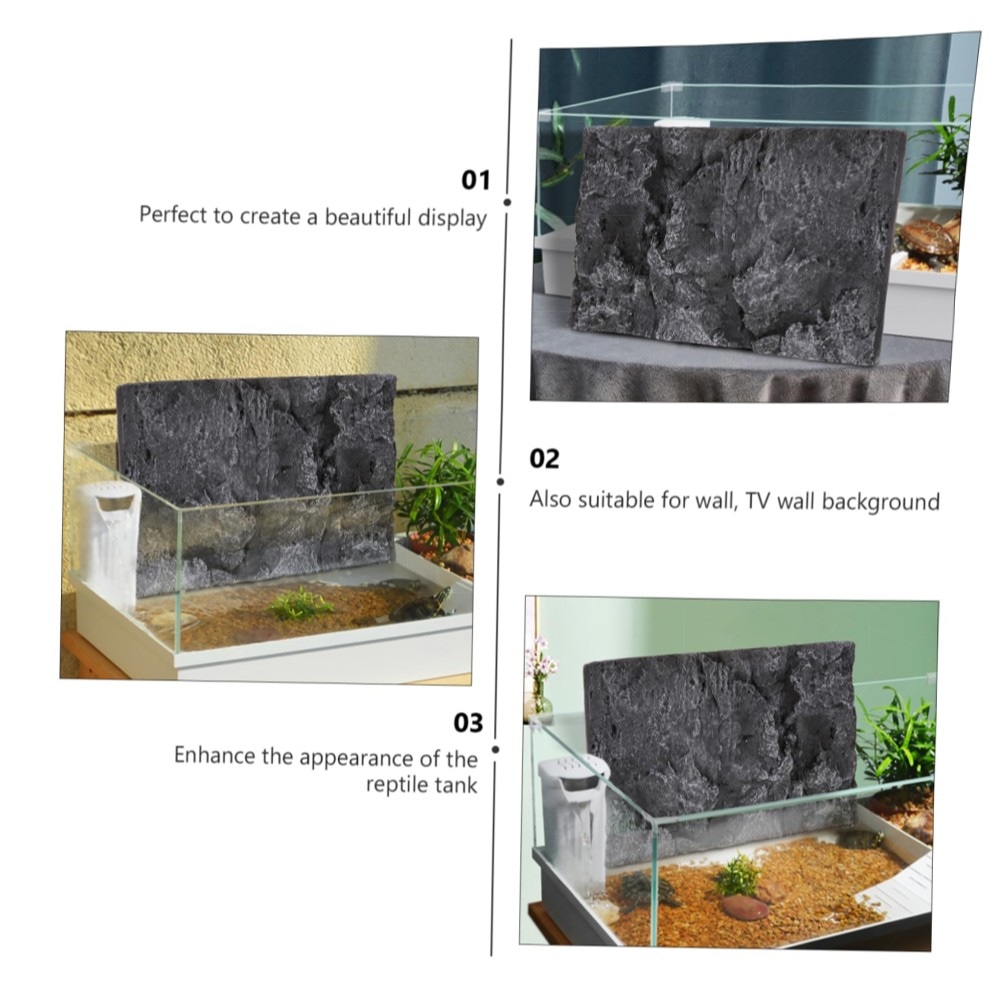 01
Perfect to create a beautiful display

02
Also suitable for wall, TV wall background

03
Enhance the appearance of the reptile tank