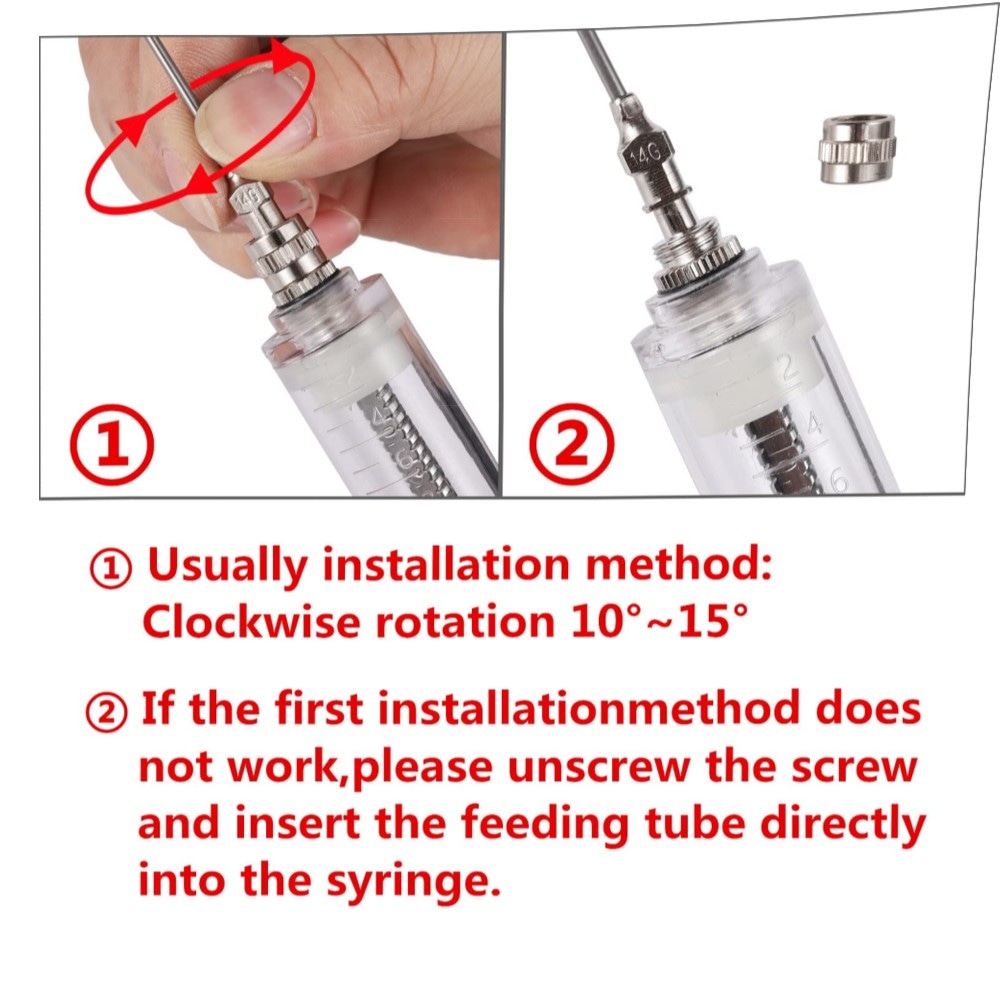 14G

①

14G

2
4
6

②

① Usually installation method: Clockwise rotation 10°~15°

② If the first installationmethod does not work,please unscrew the screw and insert the feeding tube directly into the syringe.