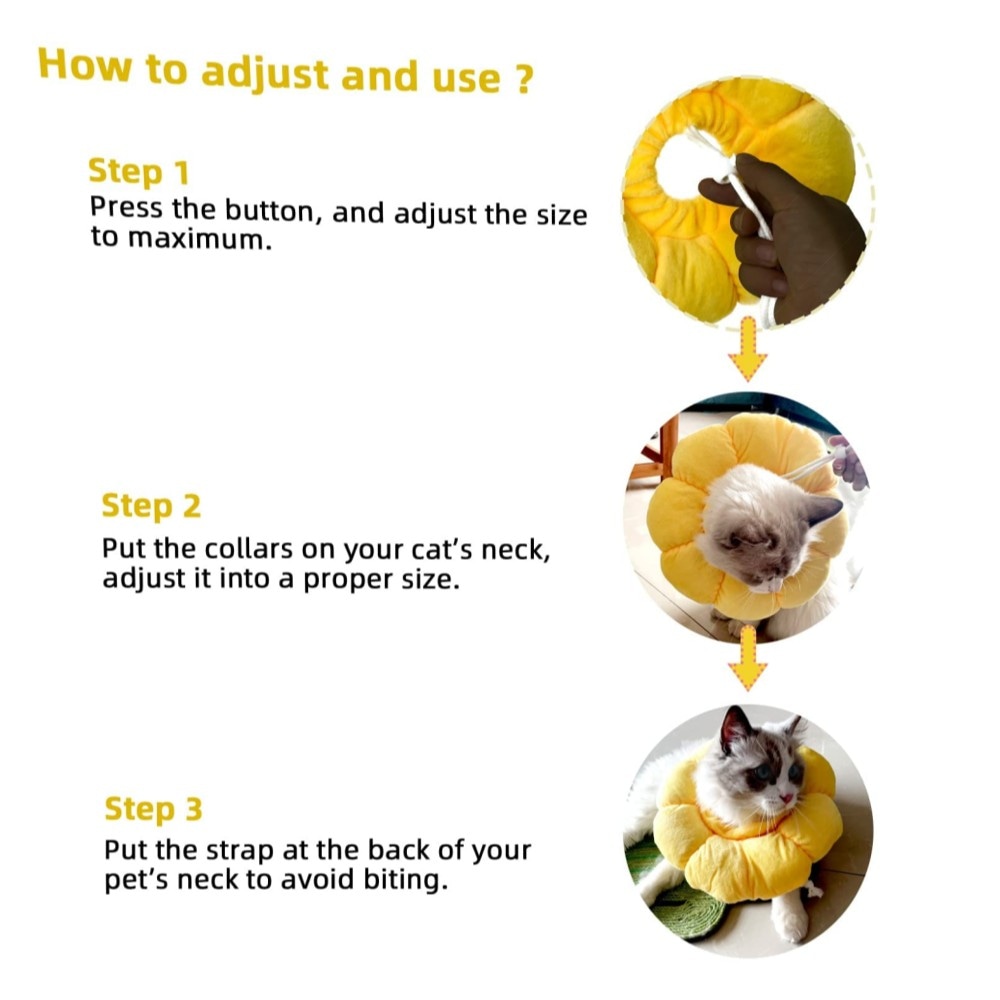 How to adjust and use ?

Step 1
Press the button, and adjust the size to maximum.

Step 2
Put the collars on your cat's neck, adjust it into a proper size.

Step 3
Put the strap at the back of your pet's neck to avoid biting.