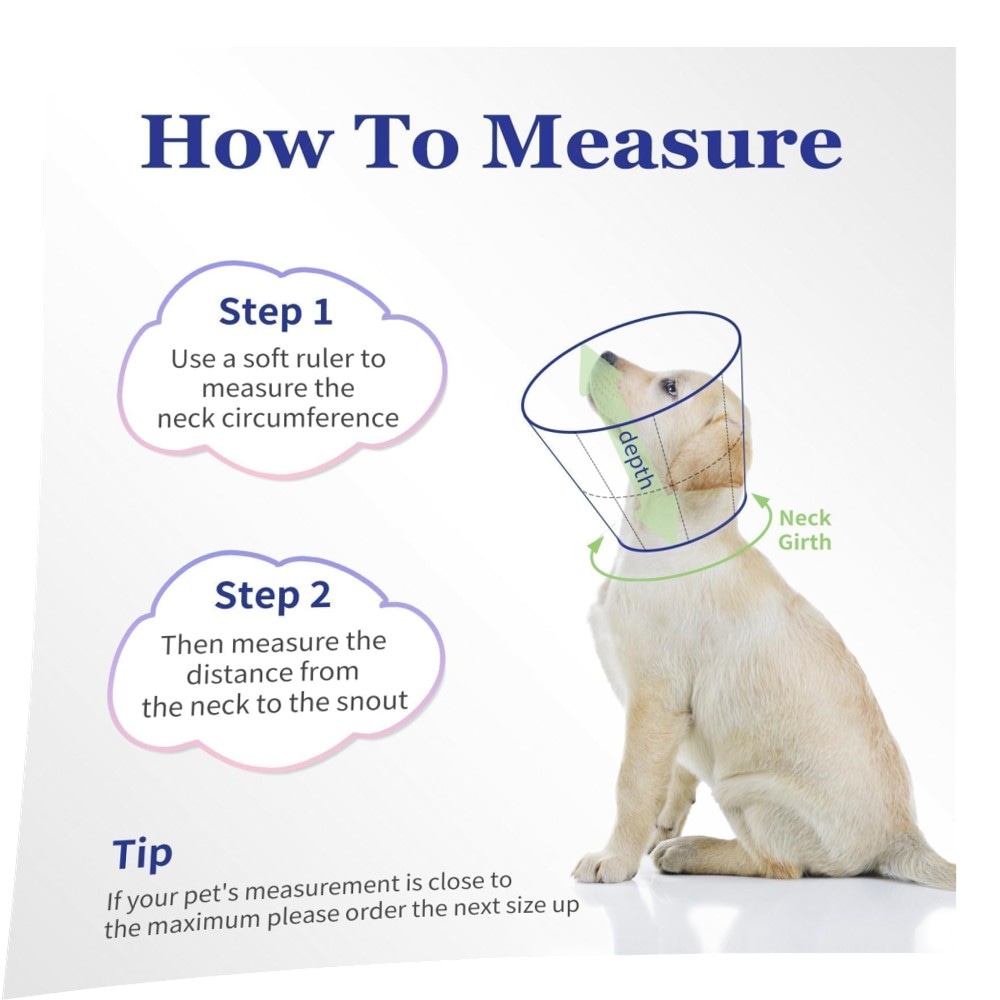 How To Measure

Step 1
Use a soft ruler to measure the neck circumference

depth

Neck Girth

Step 2
Then measure the distance from the neck to the snout

Tip
If your pet's measurement is close to the maximum please order the next size up