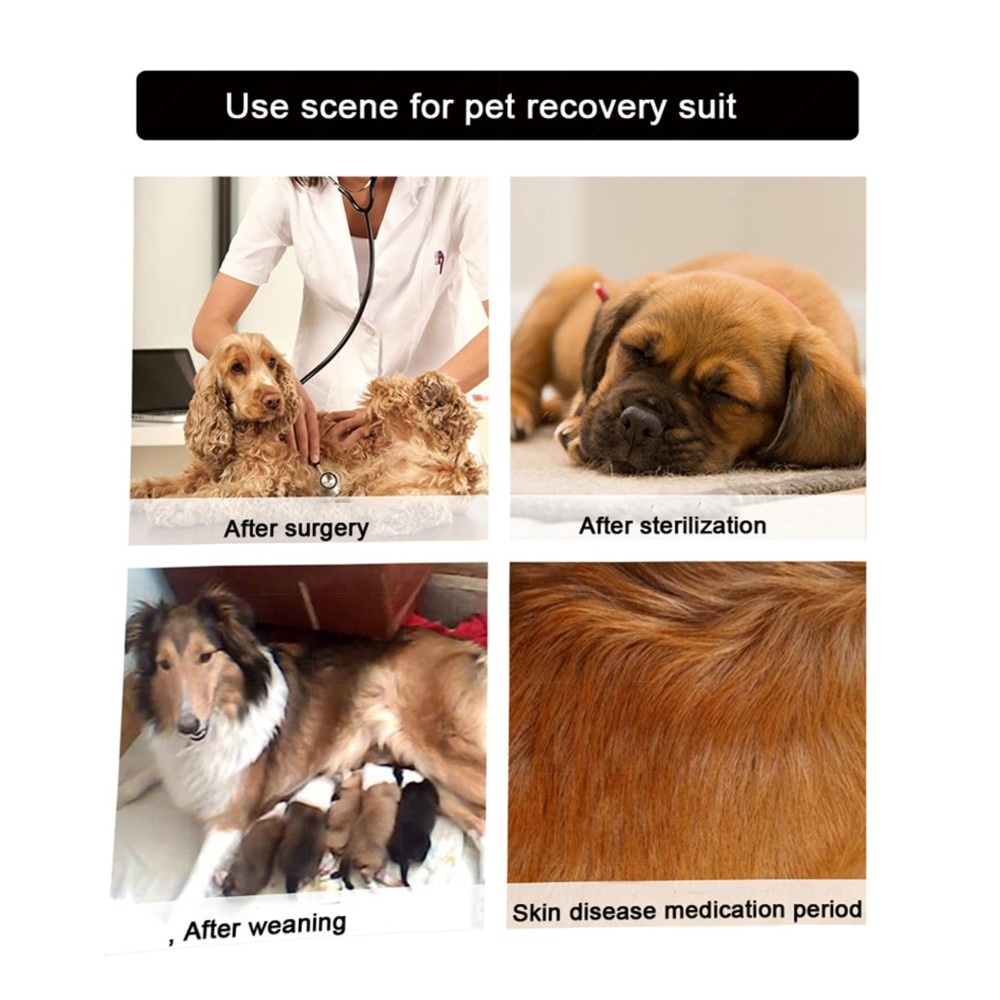 Use scene for pet recovery suit

After surgery

After sterilization

, After weaning

Skin disease medication period