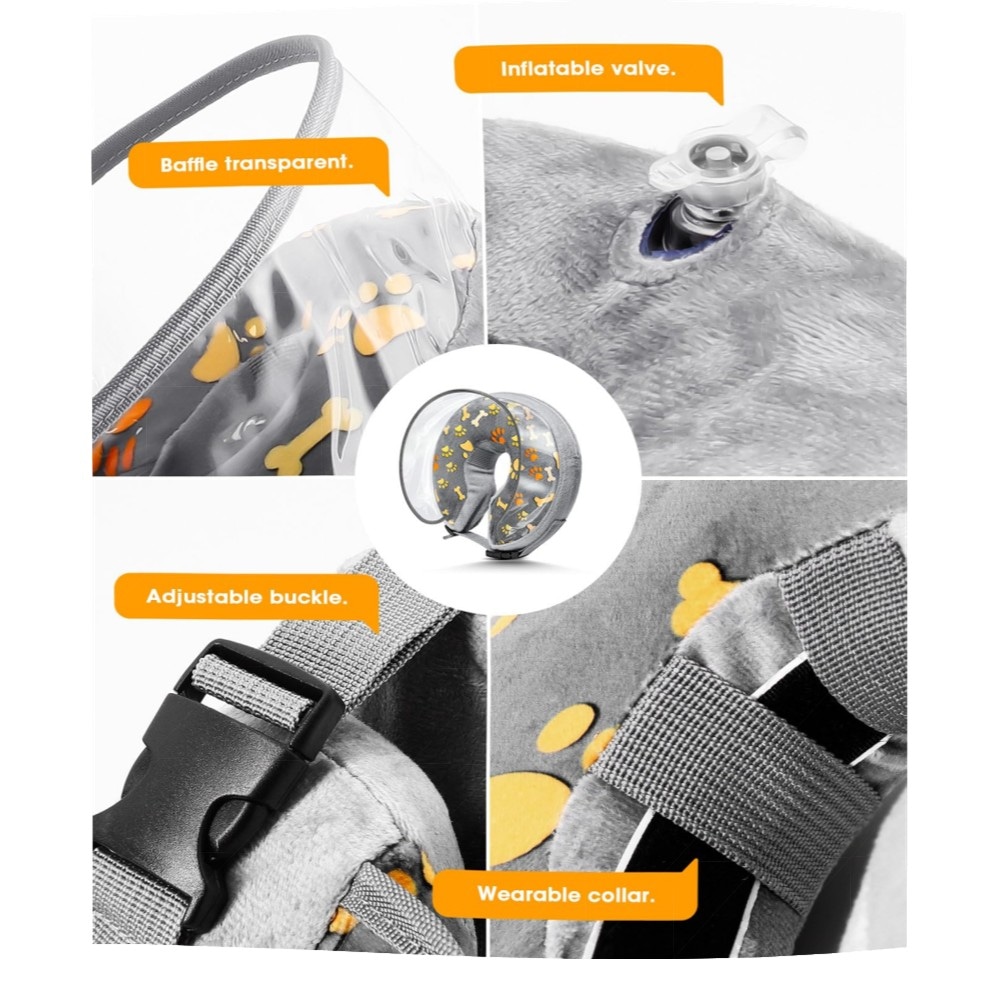 Baffle transparent.

Inflatable valve.

Adjustable buckle.

Wearable collar.