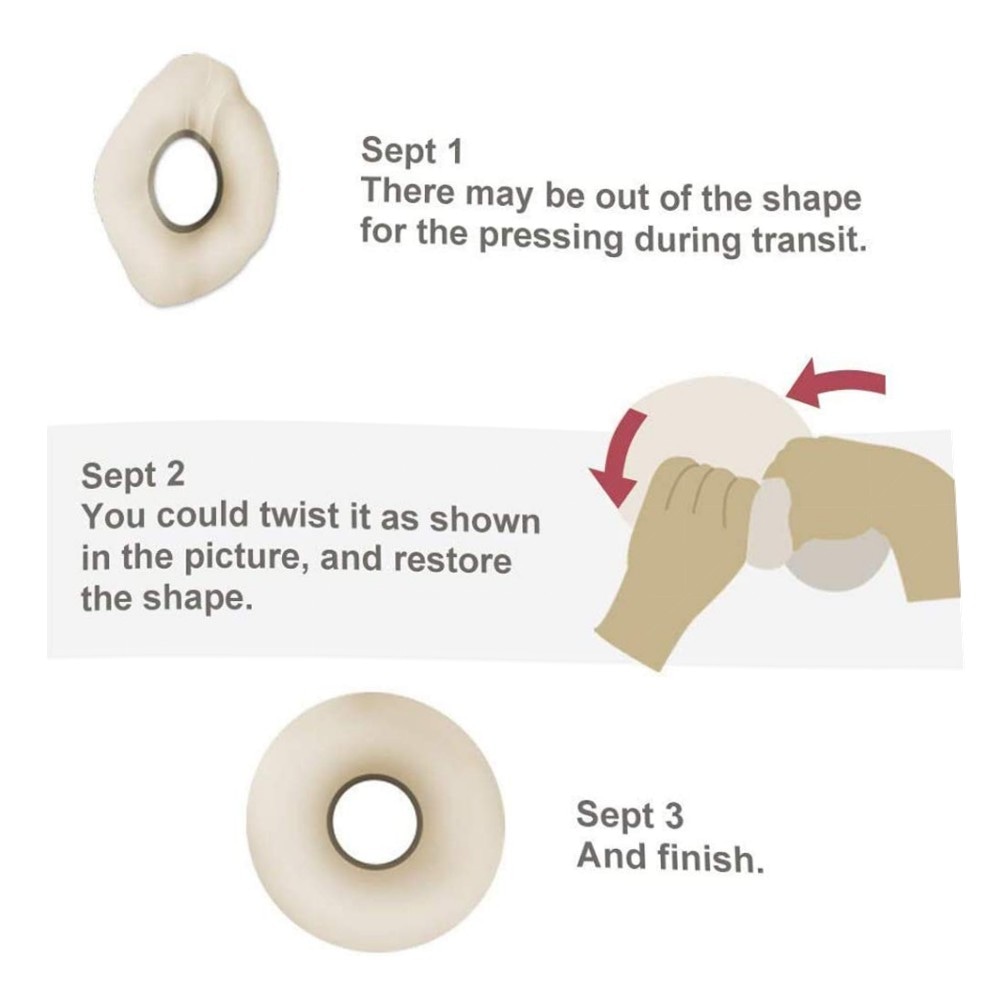 Sept 1
There may be out of the shape for the pressing during transit.

Sept 2
You could twist it as shown in the picture, and restore the shape.

Sept 3
And finish.