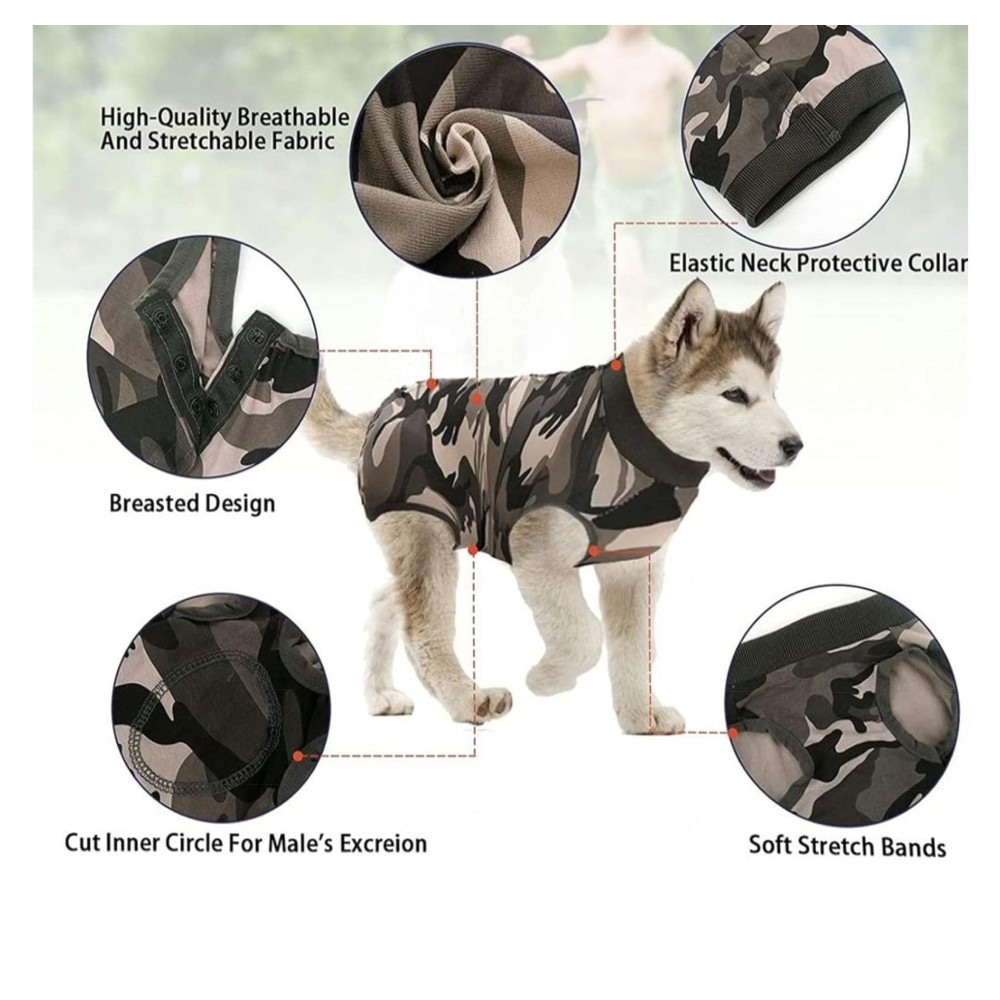 High-Quality Breathable And Stretchable Fabric

Elastic Neck Protective Collar

Breasted Design

Cut Inner Circle For Male's Excreion

Soft Stretch Bands