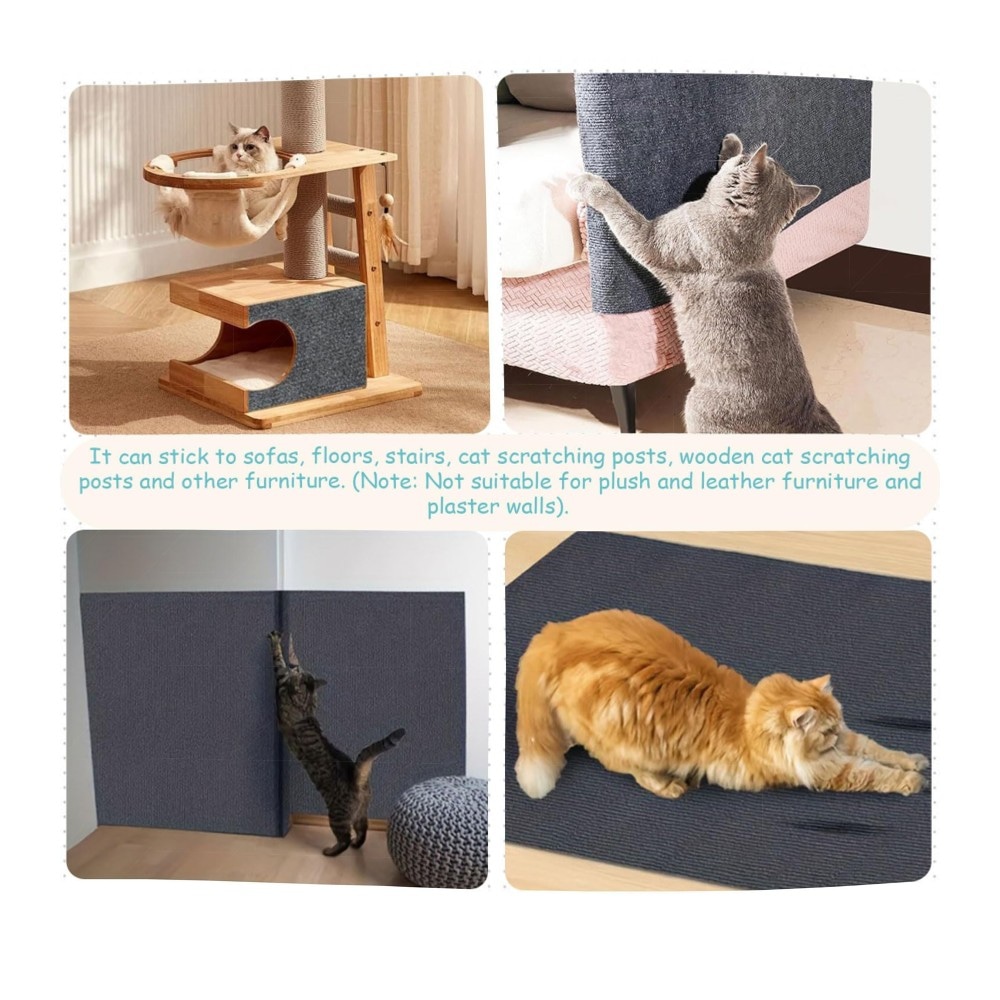 It can stick to sofas, floors, stairs, cat scratching posts, wooden cat scratching posts and other furniture. (Note: Not suitable for plush and leather furniture and plaster walls).