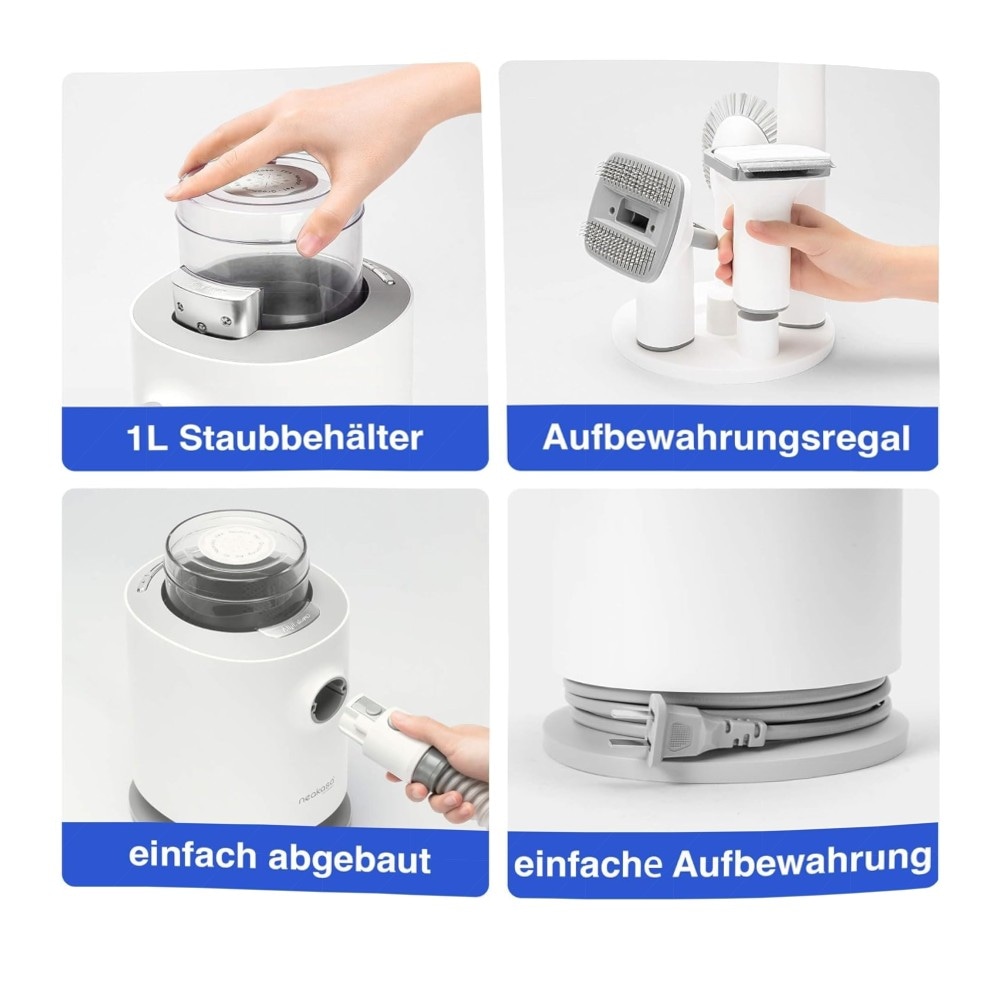 1L Staubbehälter

Aufbewahrungsregal

neakasa

einfach abgebaut

einfache Aufbewahrung