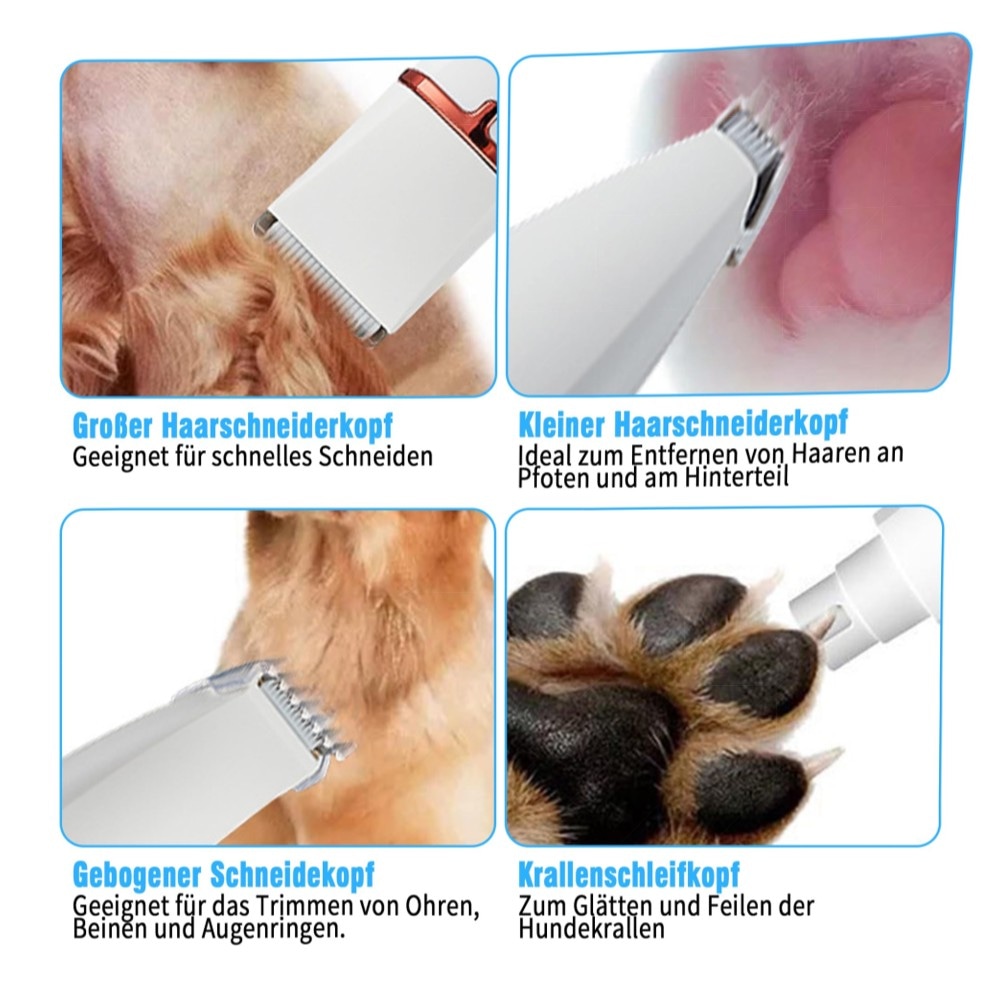 Großer Haarschneiderkopf
Geeignet für schnelles Schneiden

Kleiner Haarschneiderkopf
Ideal zum Entfernen von Haaren an Pfoten und am Hinterteil

Gebogener Schneidekopf
Geeignet für das Trimmen von Ohren, Beinen und Augenringen.

Krallenschleifkopf
Zum Glätten und Feilen der Hundekrallen