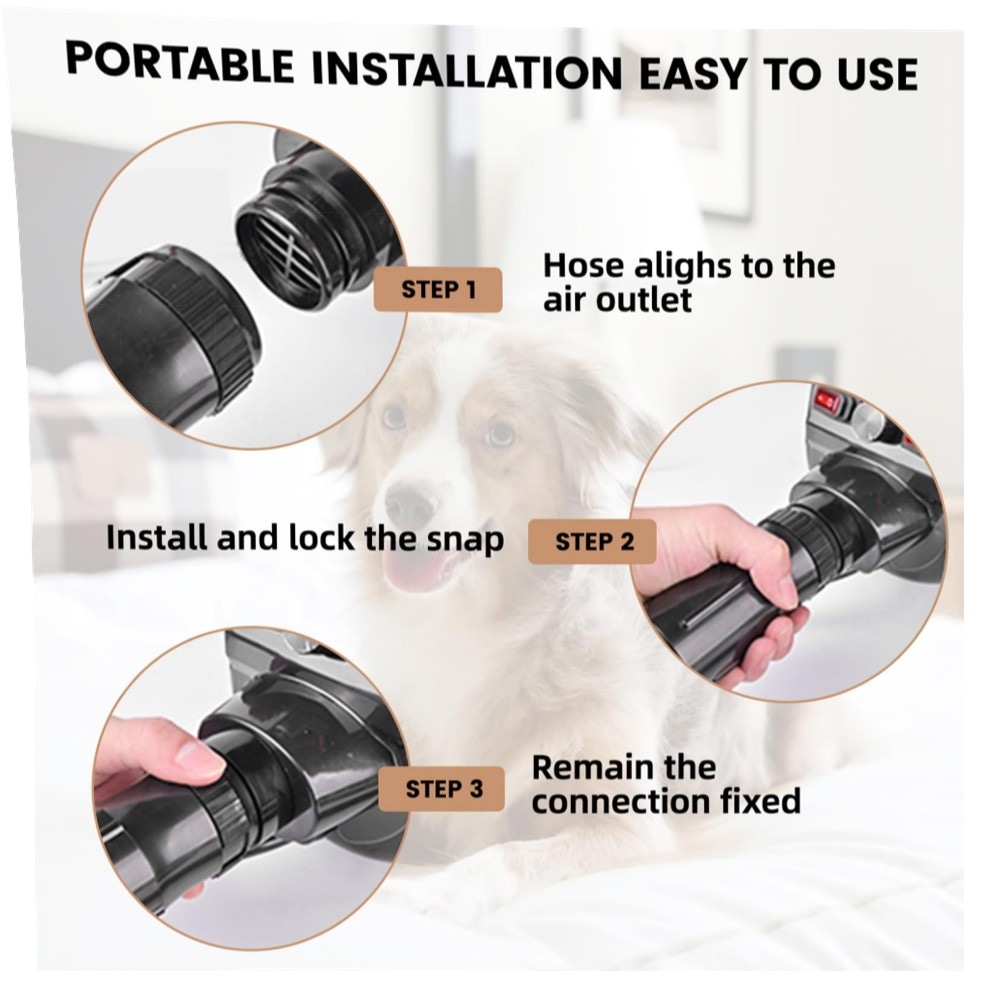 PORTABLE INSTALLATION EASY TO USE

STEP 1

Hose alighs to the air outlet

Install and lock the snap

STEP 2

STEP 3

Remain the connection fixed