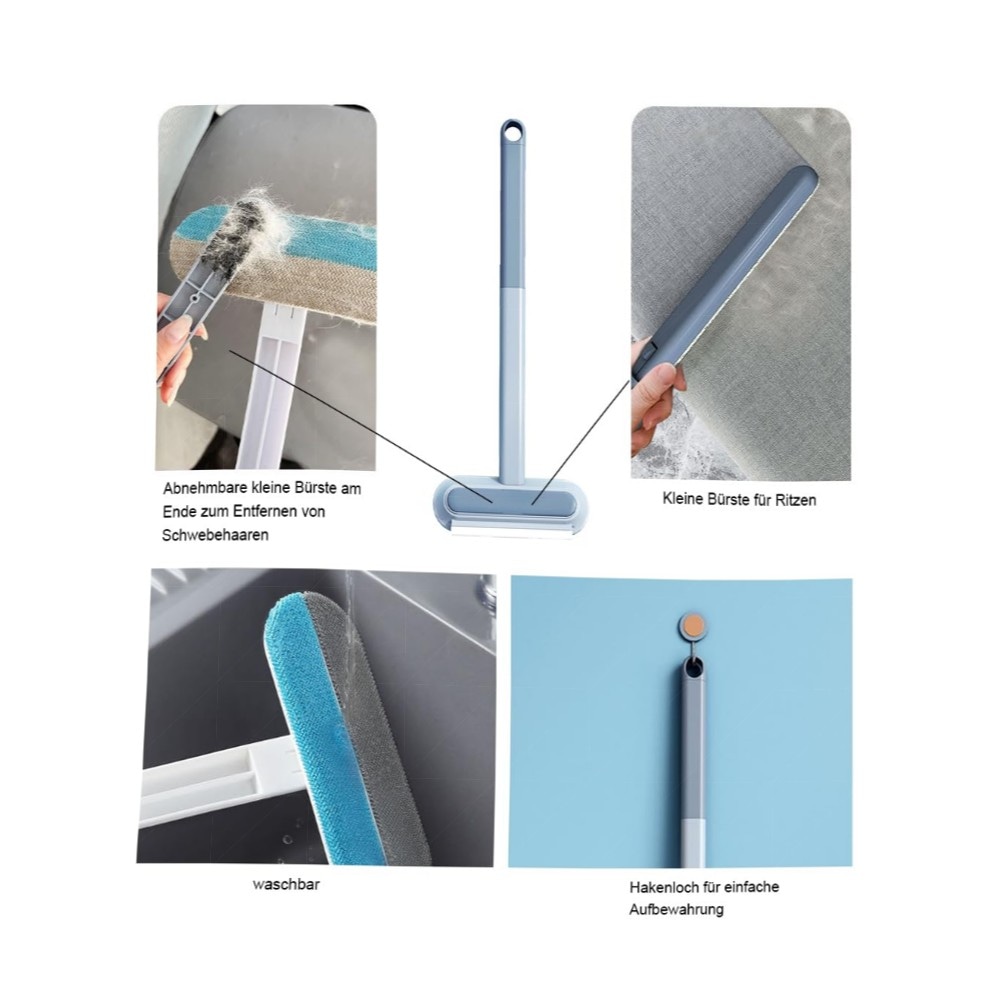 Abnehmbare kleine Bürste am Ende zum Entfernen von Schwebehaaren

Kleine Bürste für Ritzen

waschbar

Hakenloch für einfache Aufbewahrung