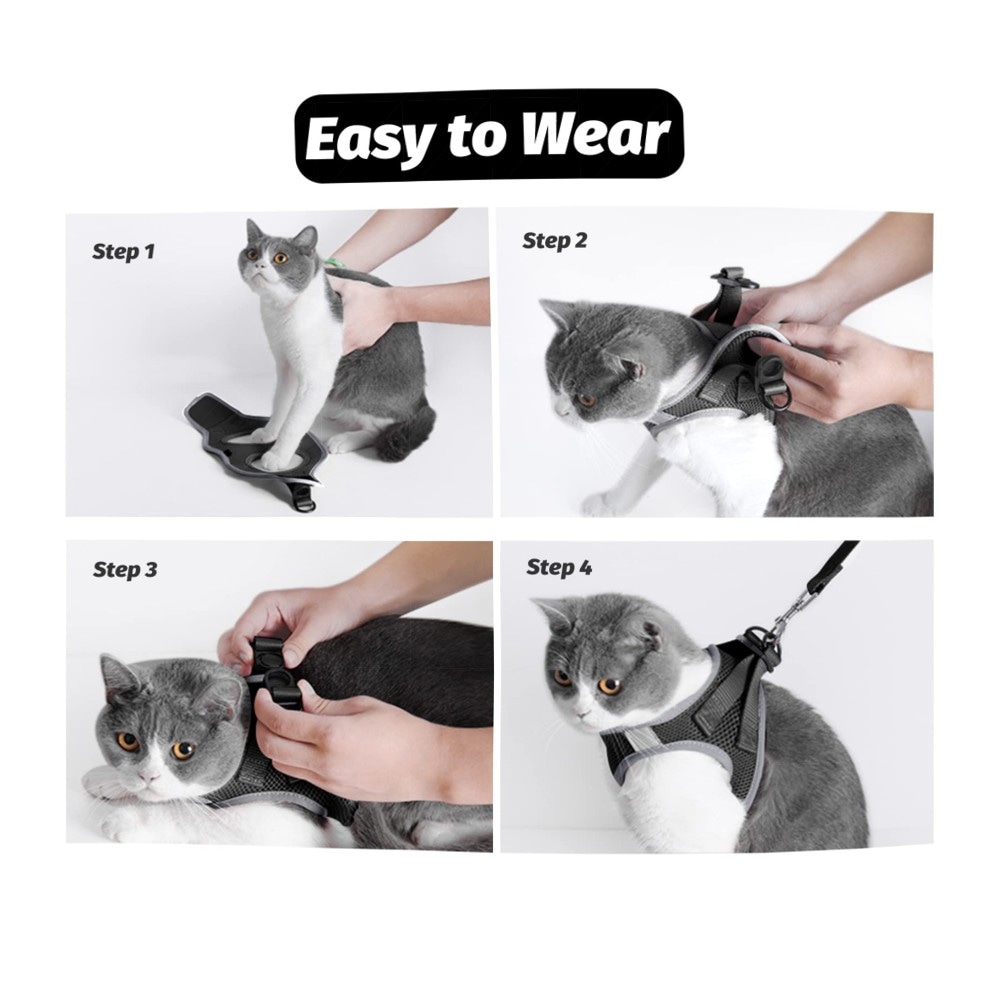 Easy to Wear

Step 1

Step 2

Step 3

Step 4